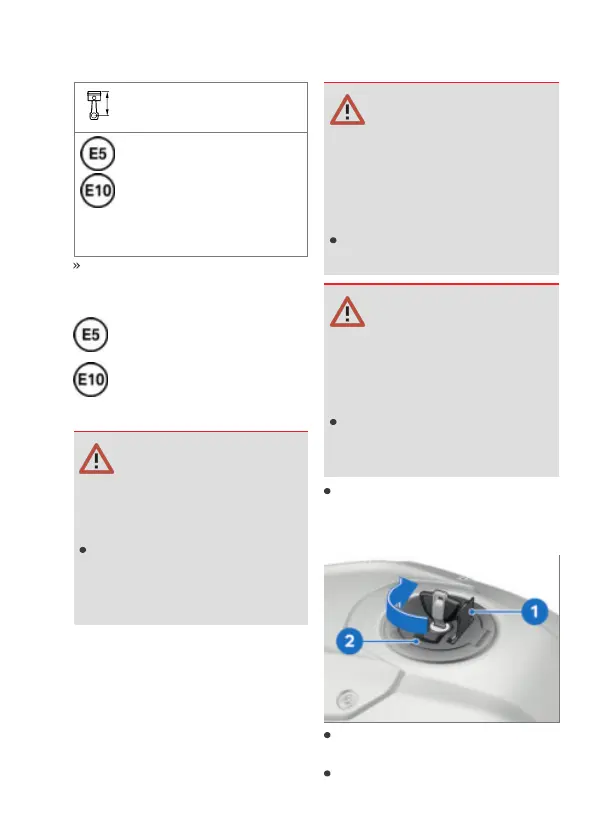 E5

E10

»

E5

E10

1

2