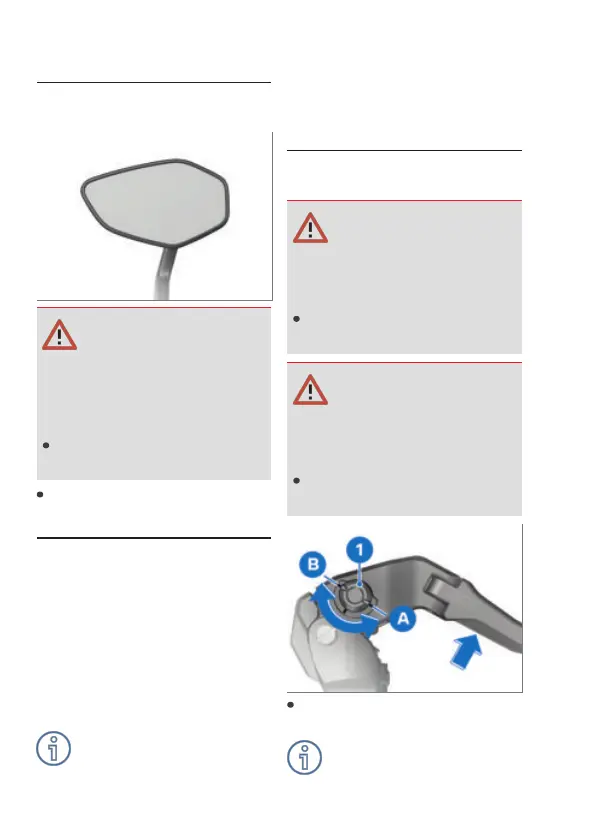 B

1

A