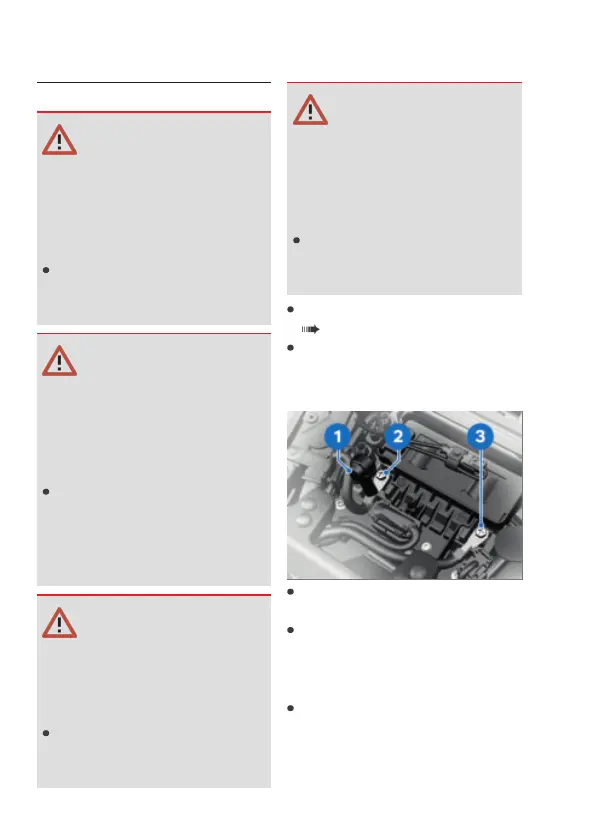 1

2

3