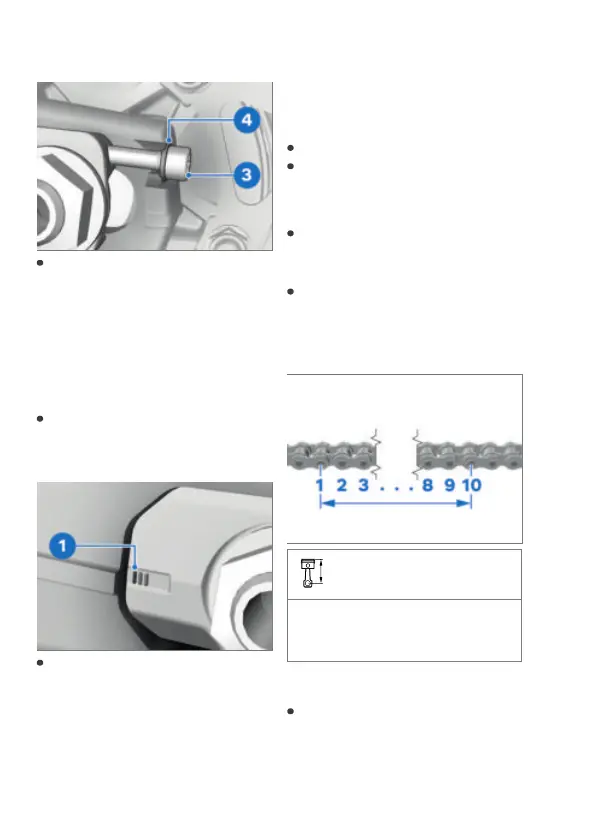 4

3

1

1 2 3 . . . 8 9 10