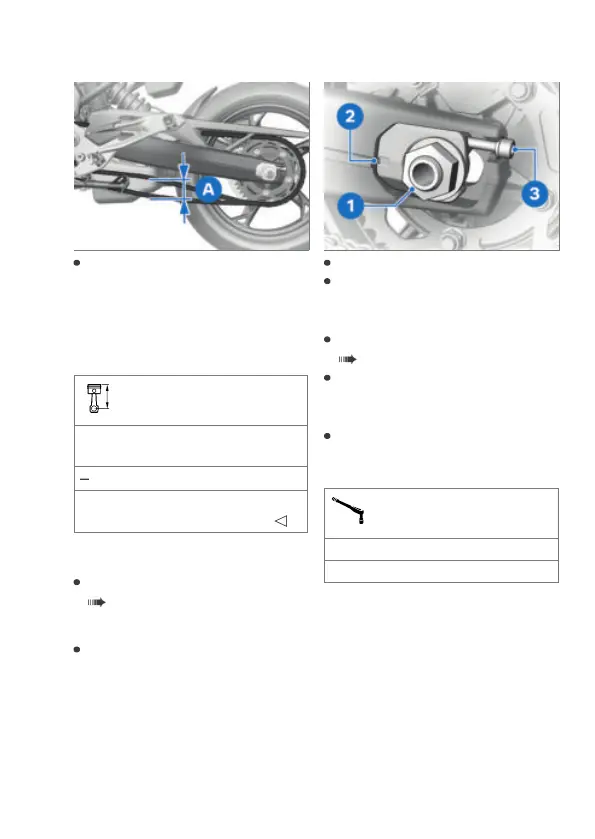 A

2

1

3