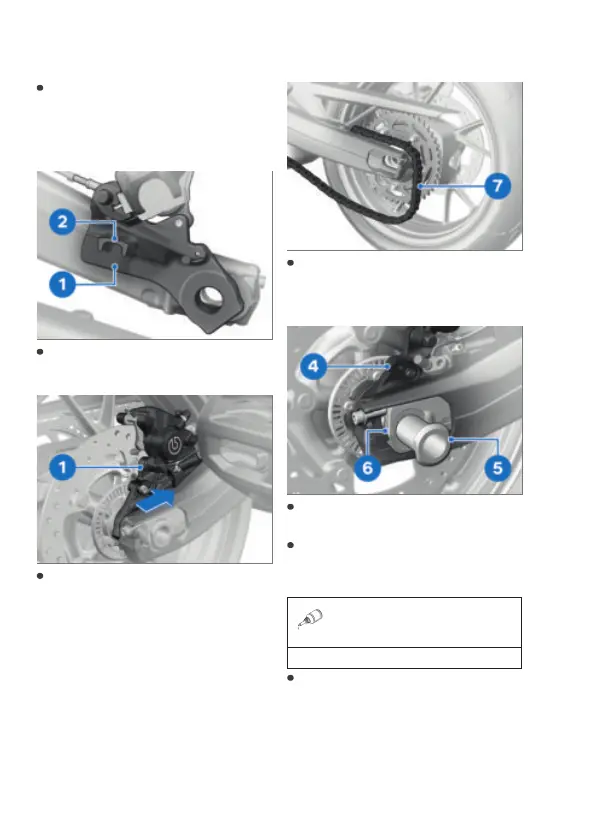 2

1

1

7

4

6

5