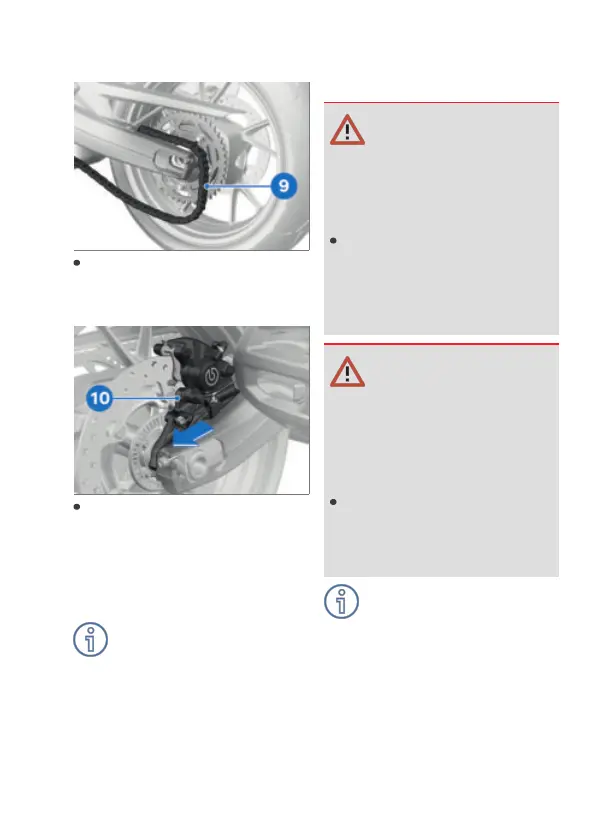 9

10