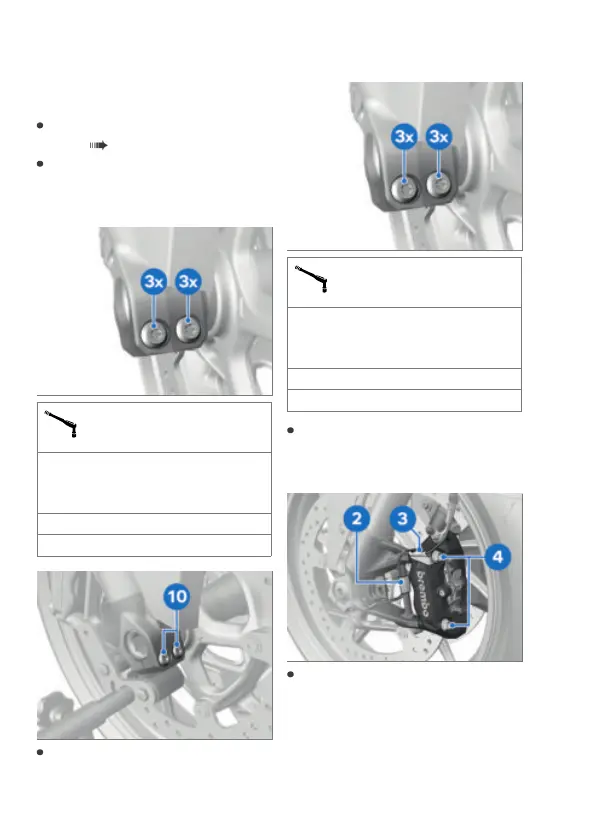 3x 3x

3x 3x

10

2 3 4

brembo