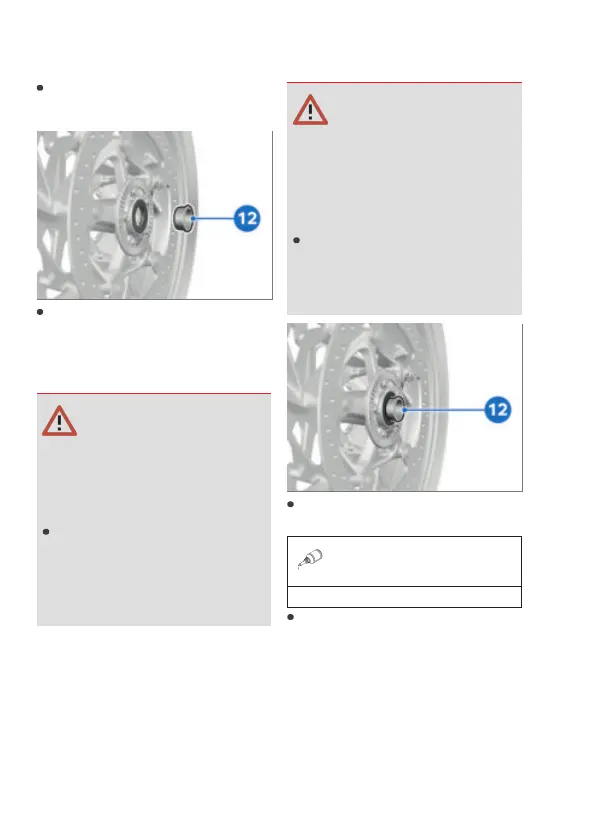 12

12