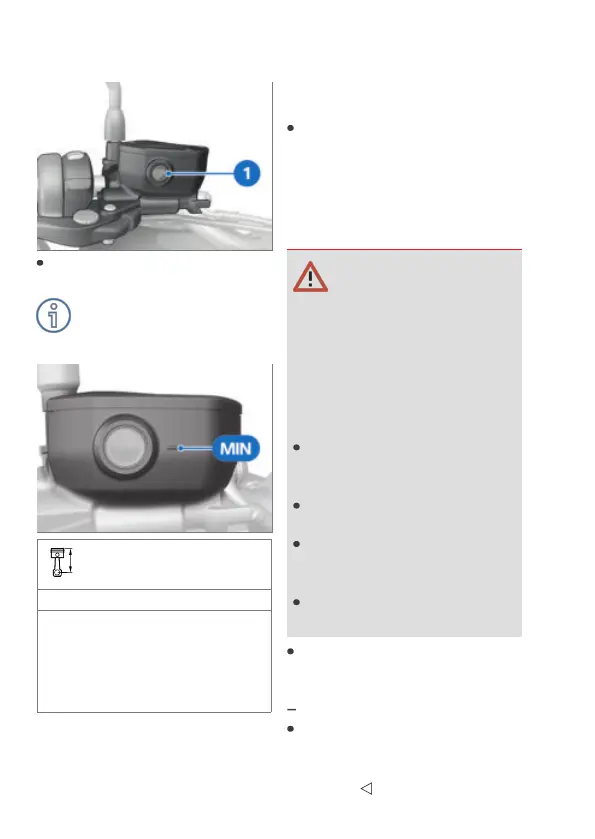 1

MIN