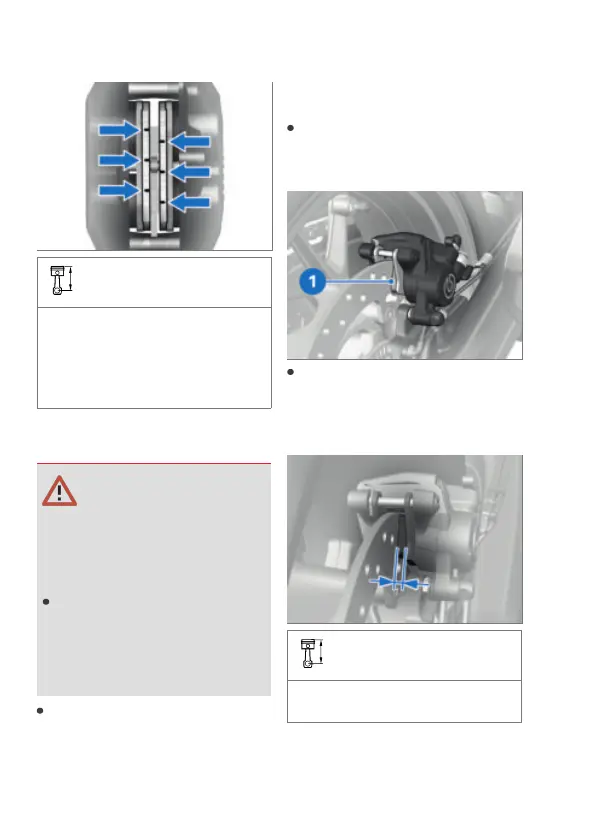 1