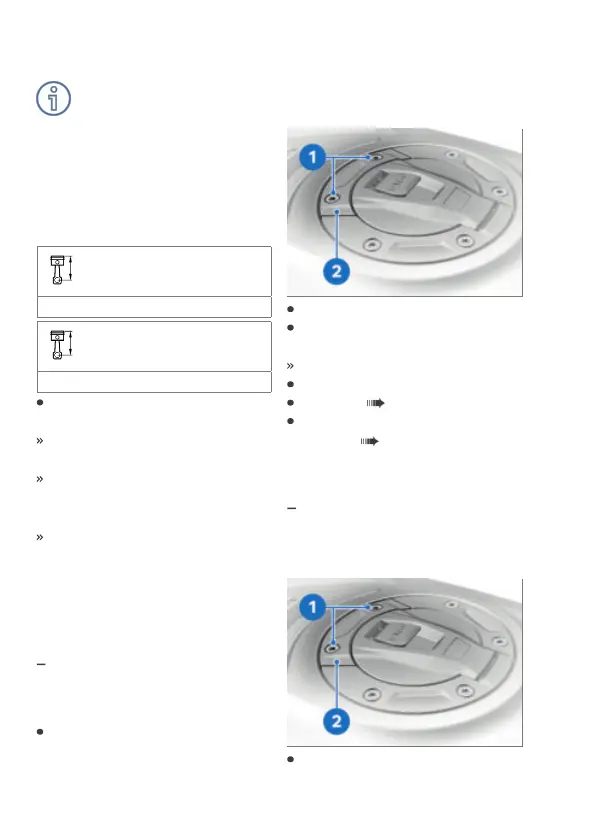 1

2

1

2