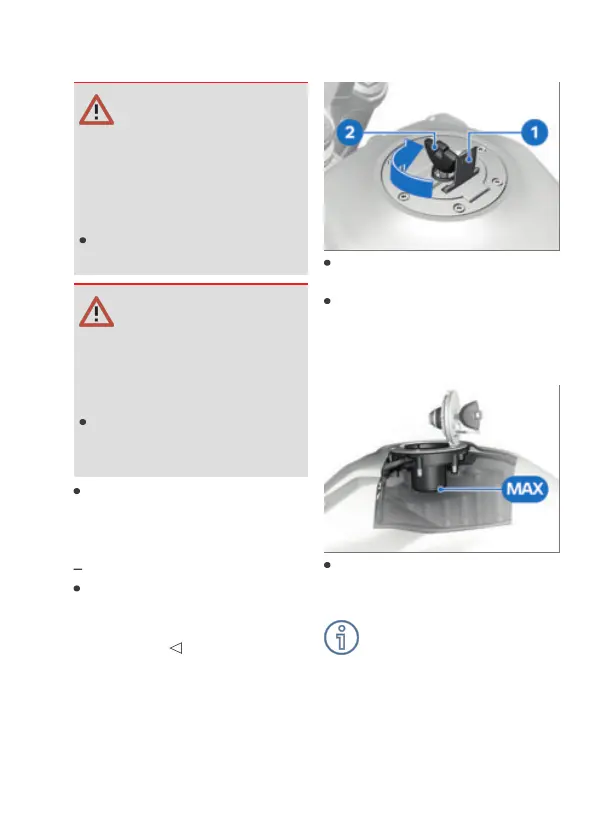 2

1

MAX