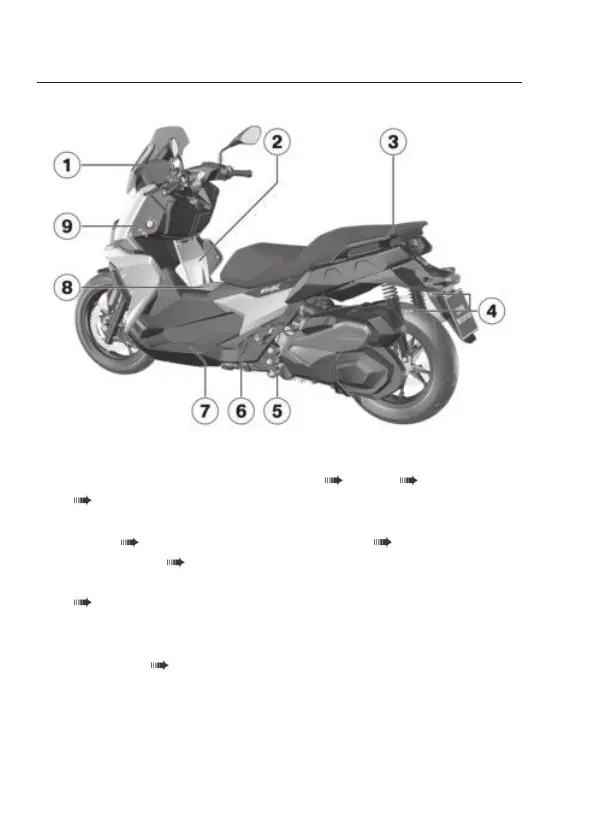 1
2
3
9
8
4
7
6
5