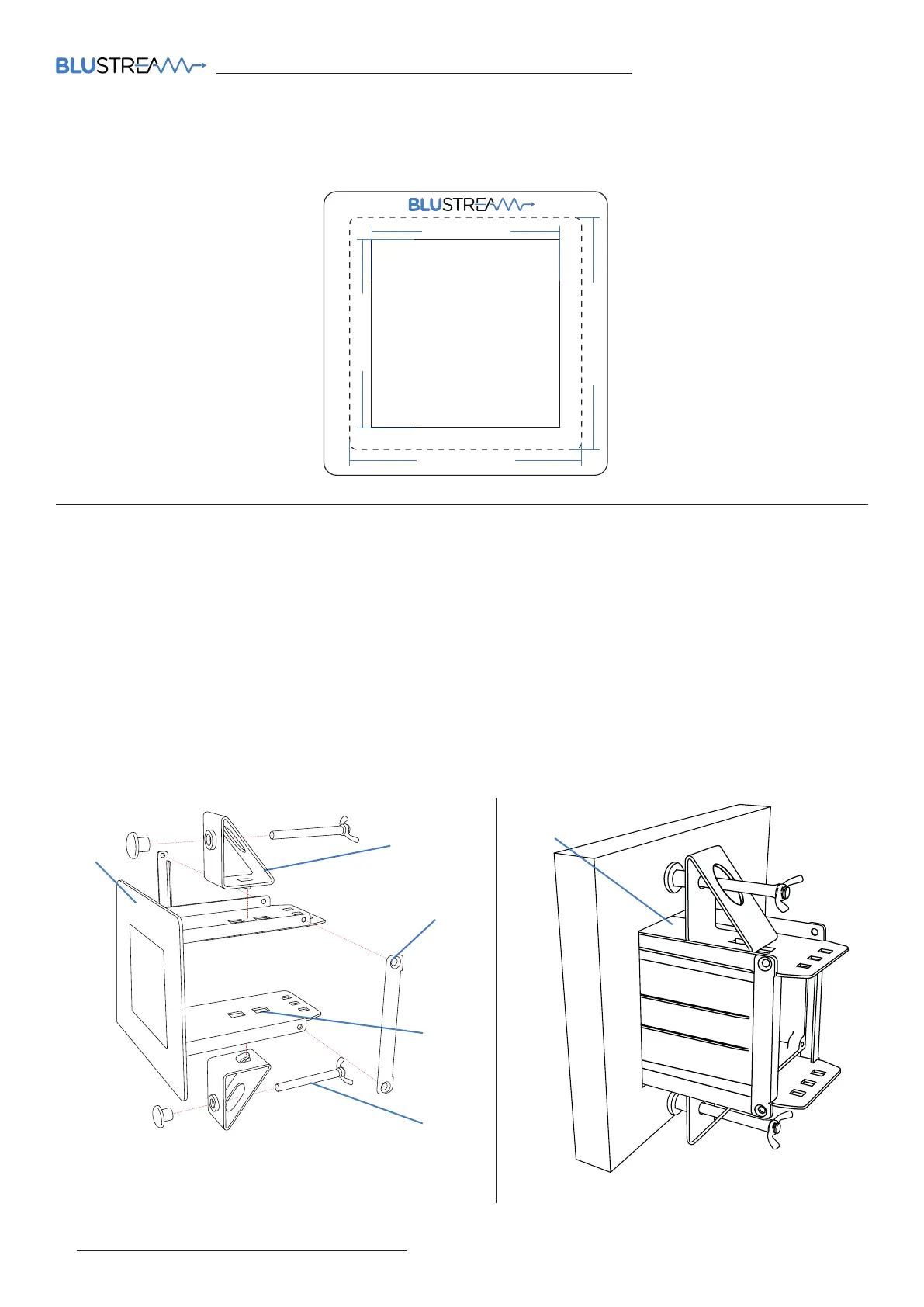 BLUSTREAM

BLUSTREAM