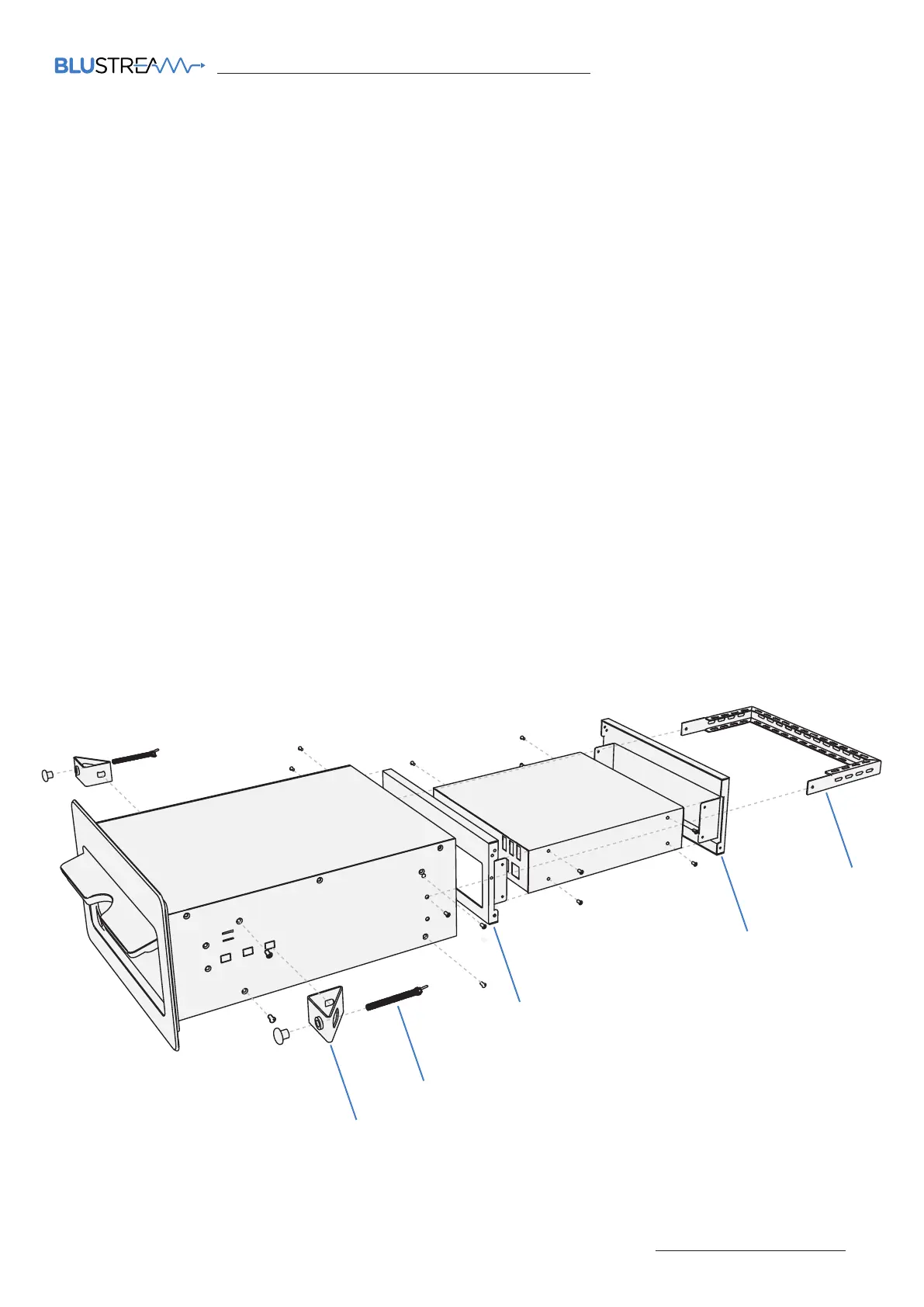 BLUSTREAM