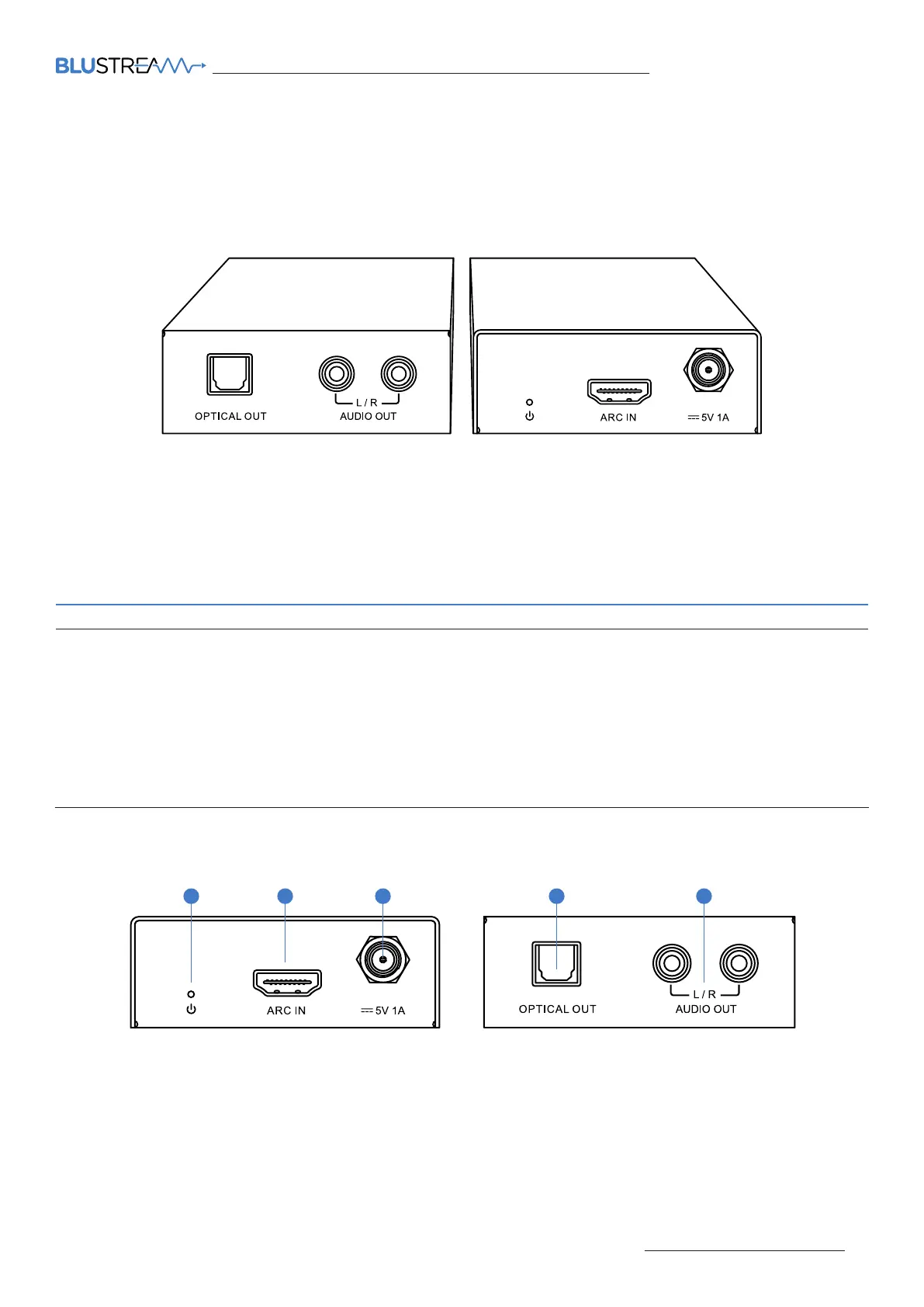 BLUSTREAM

OPTICAL OUT

L / R
AUDIO OUT

ARC IN

5V 1A

ARC IN

5V 1A

OPTICAL OUT

L / R
AUDIO OUT