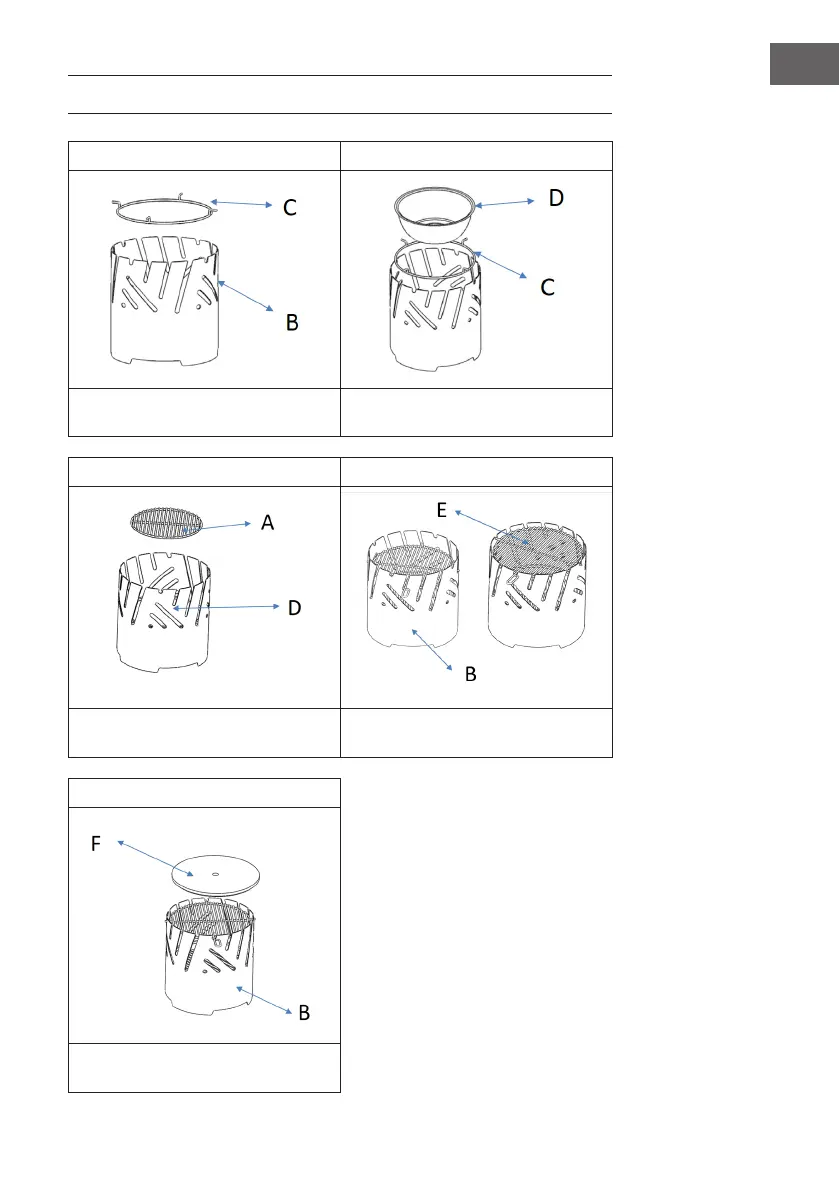 C

B

D

C

A

D

E

B

F

B