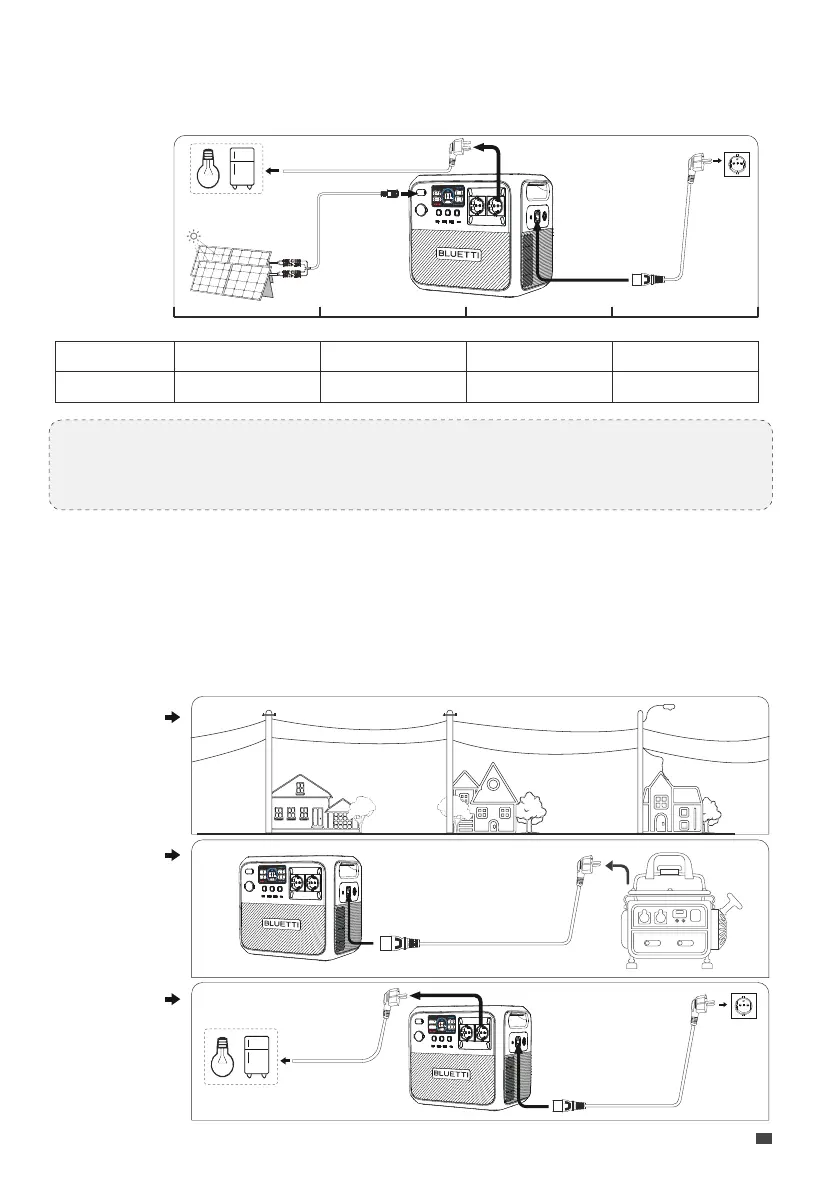 BLUETTI

BLUETTI

BLUETTI