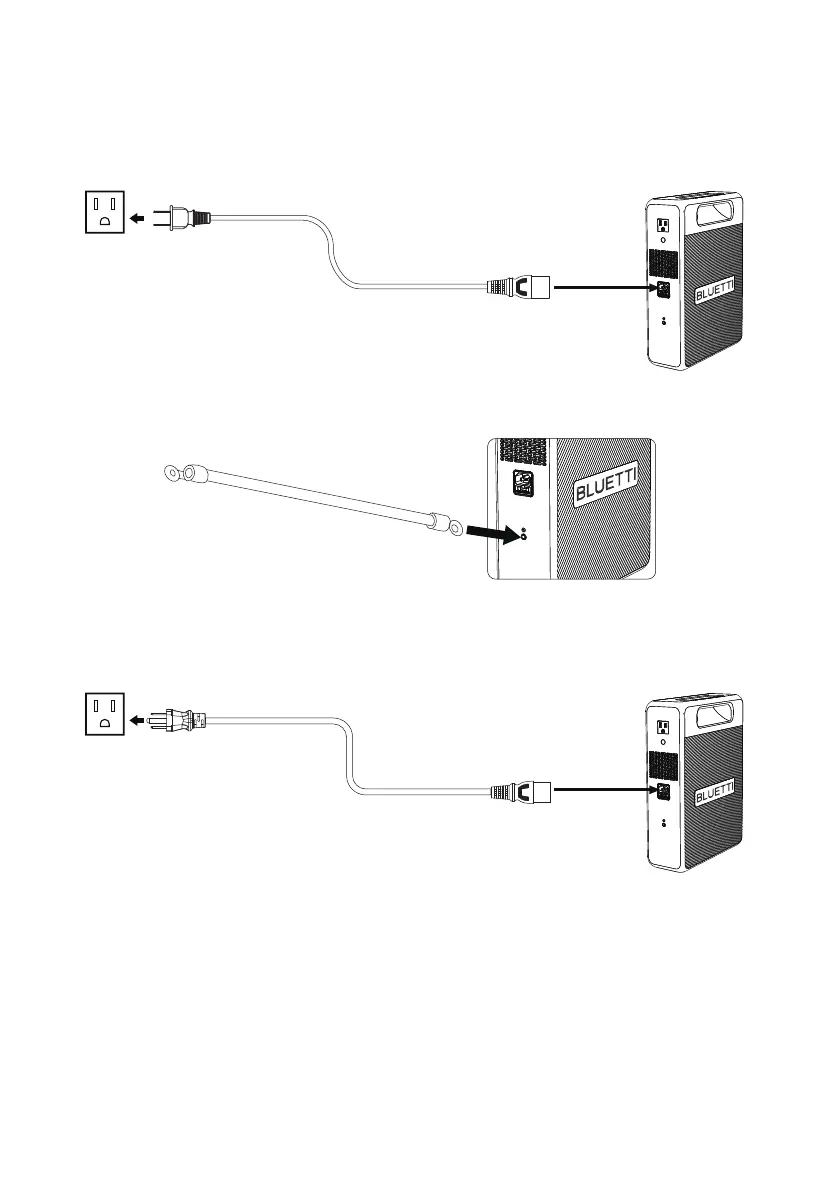 BLUETTI

BLUETTI

BLUETTI