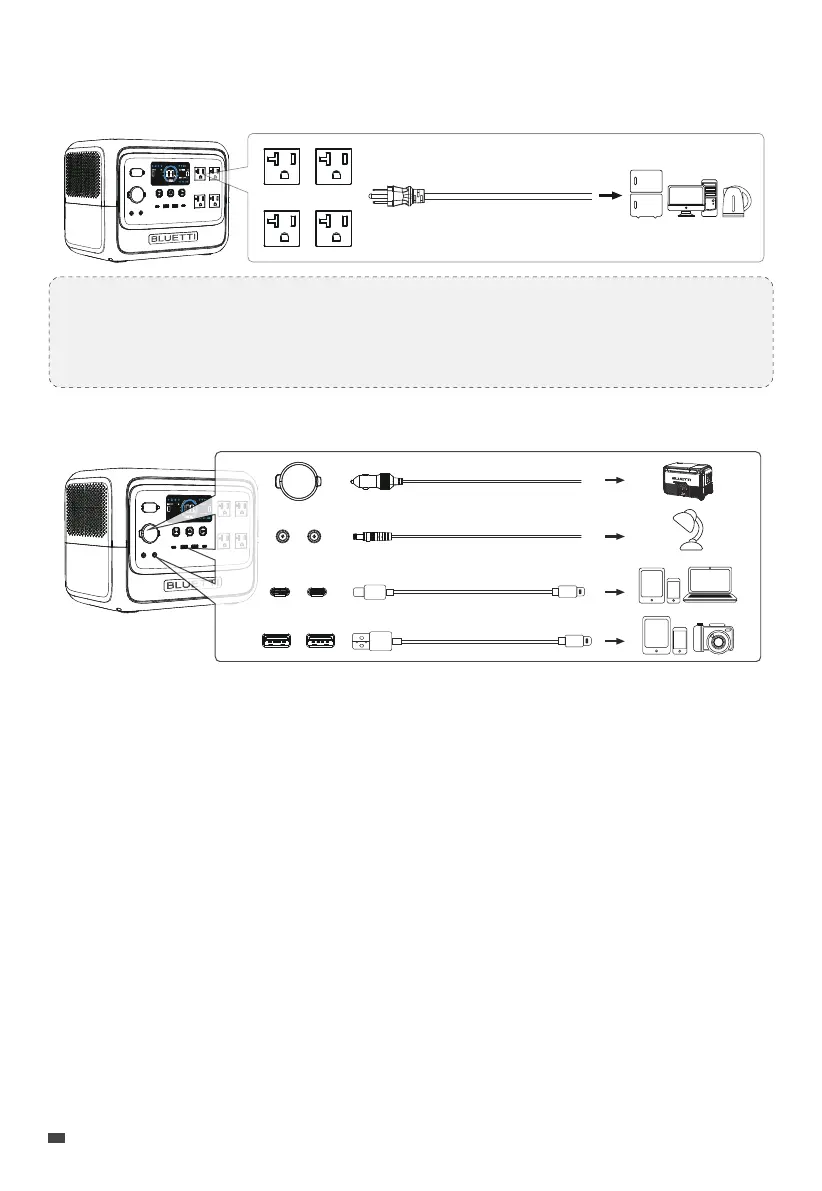 BLUETTI

BLUETTI

BLUETTI