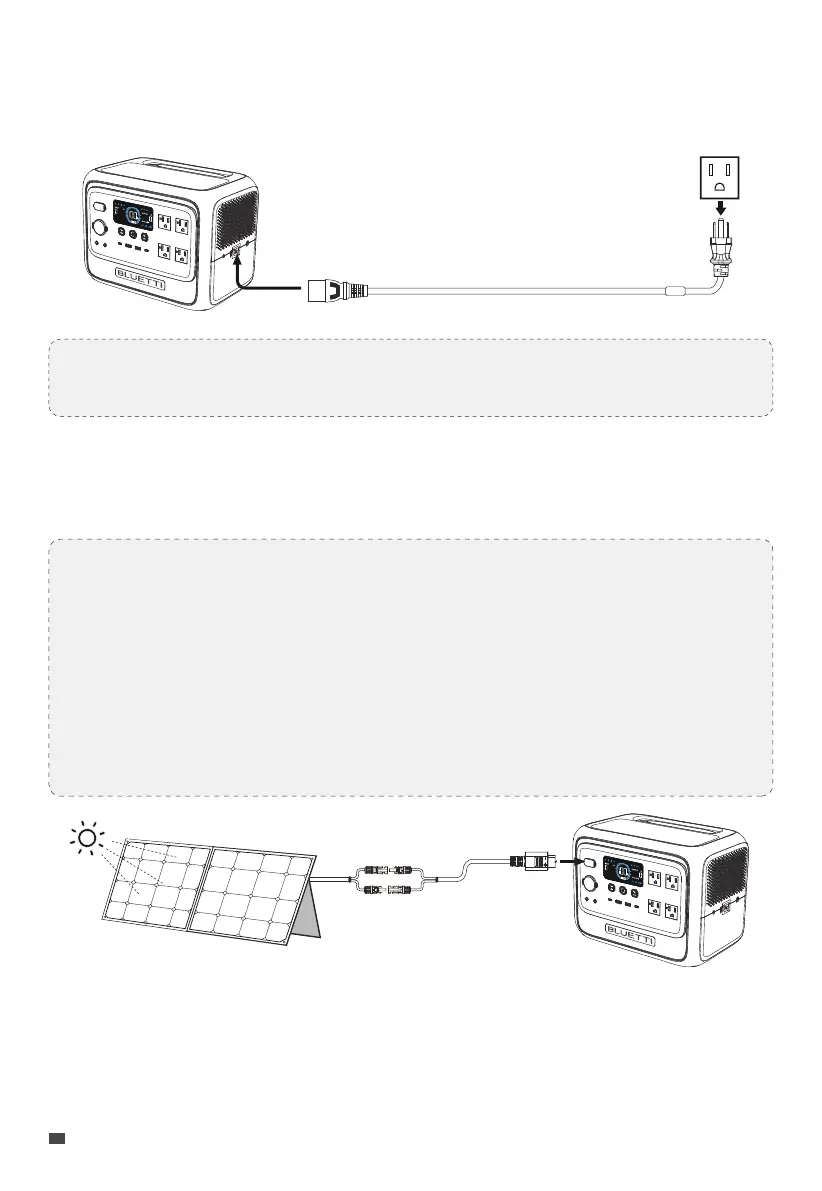 BLUETTI

BLUETTI