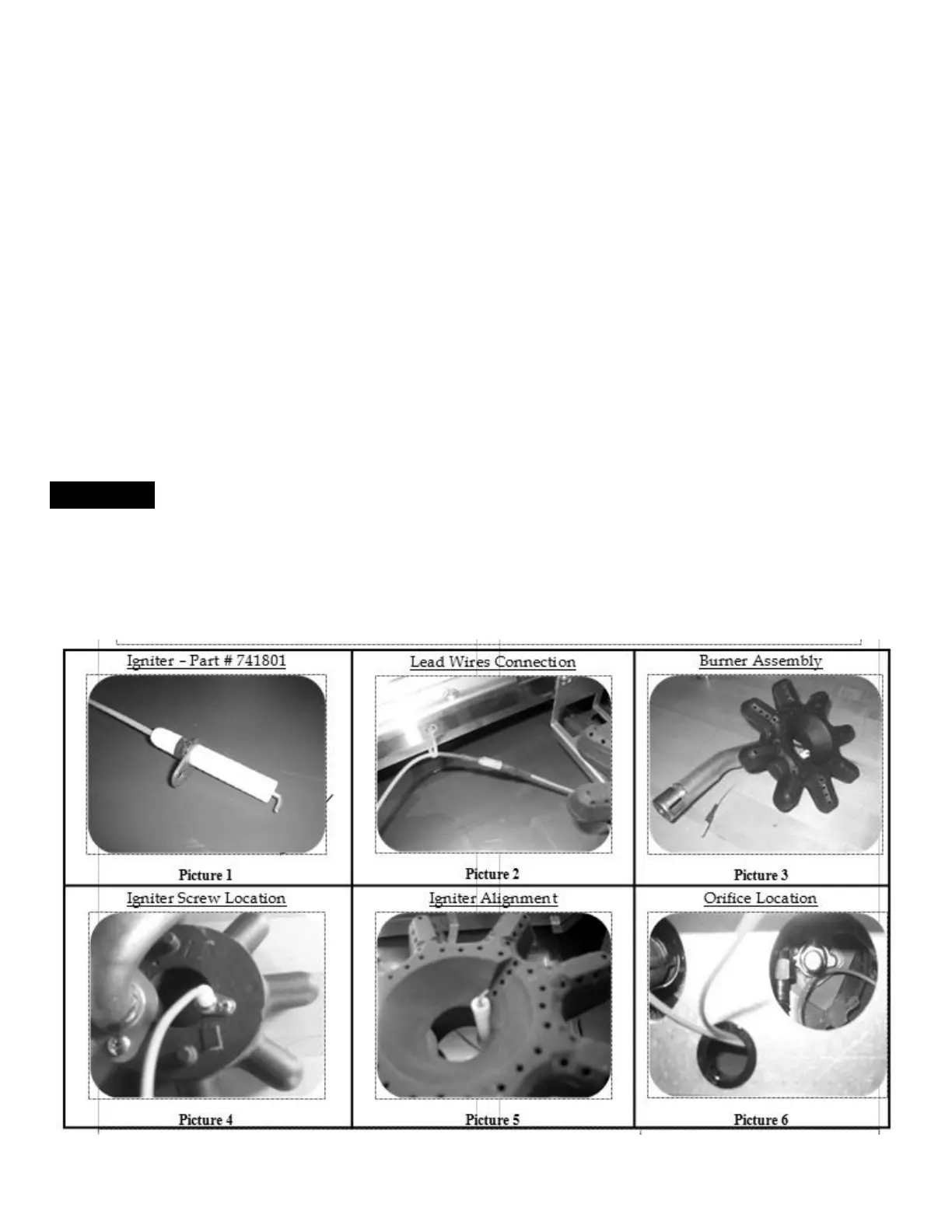 | Igniter – Part # 741801 | Lead Wires Connection | Burner Assembly |
|---|---|---|
| Picture 1 | Picture 2 | Picture 3 |
| Igniter Screw Location | Igniter Alignment | Orifice Location |
| Picture 4 | Picture 5 | Picture 6 |