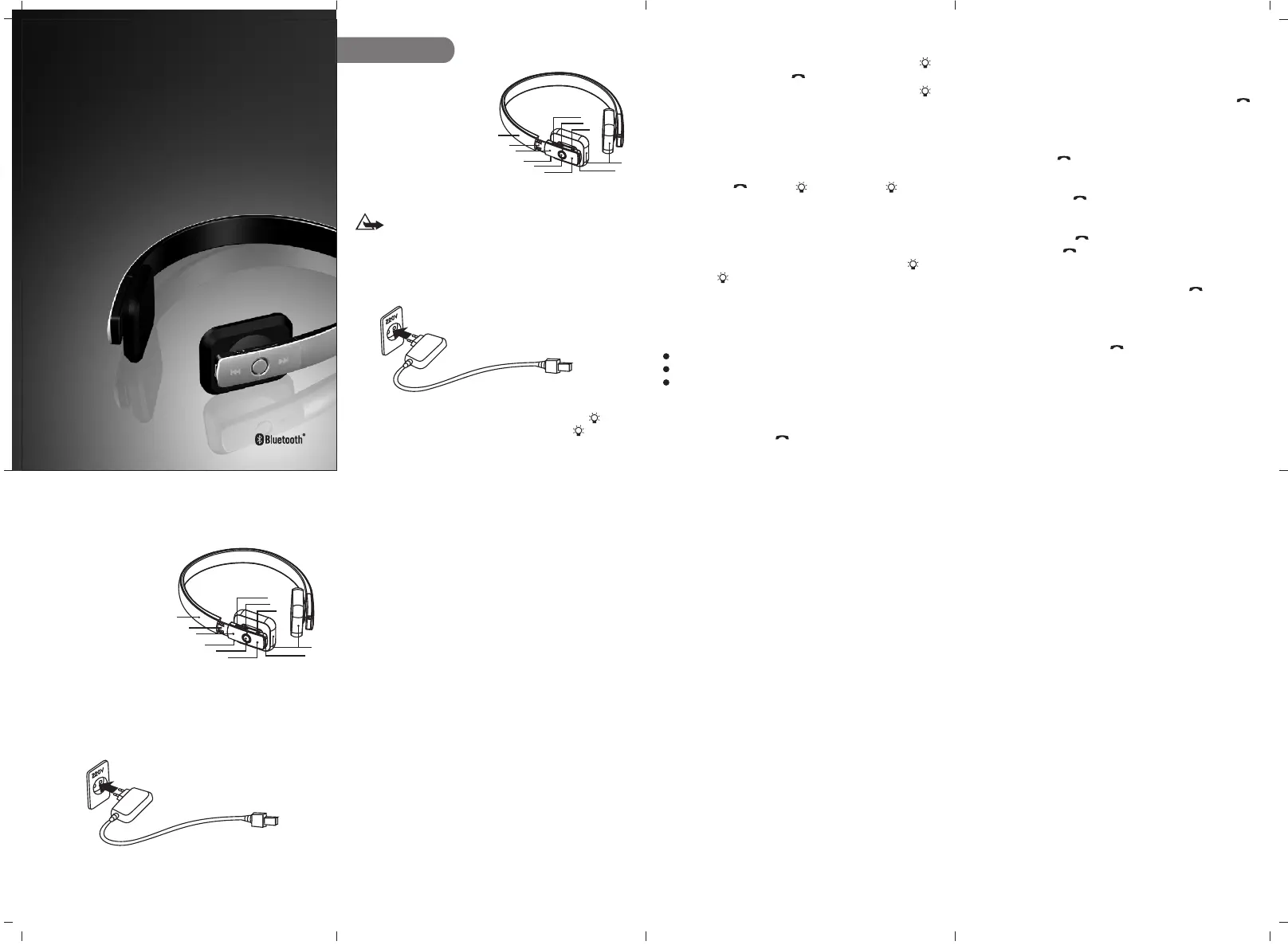 Bluetooth®

220V

220V