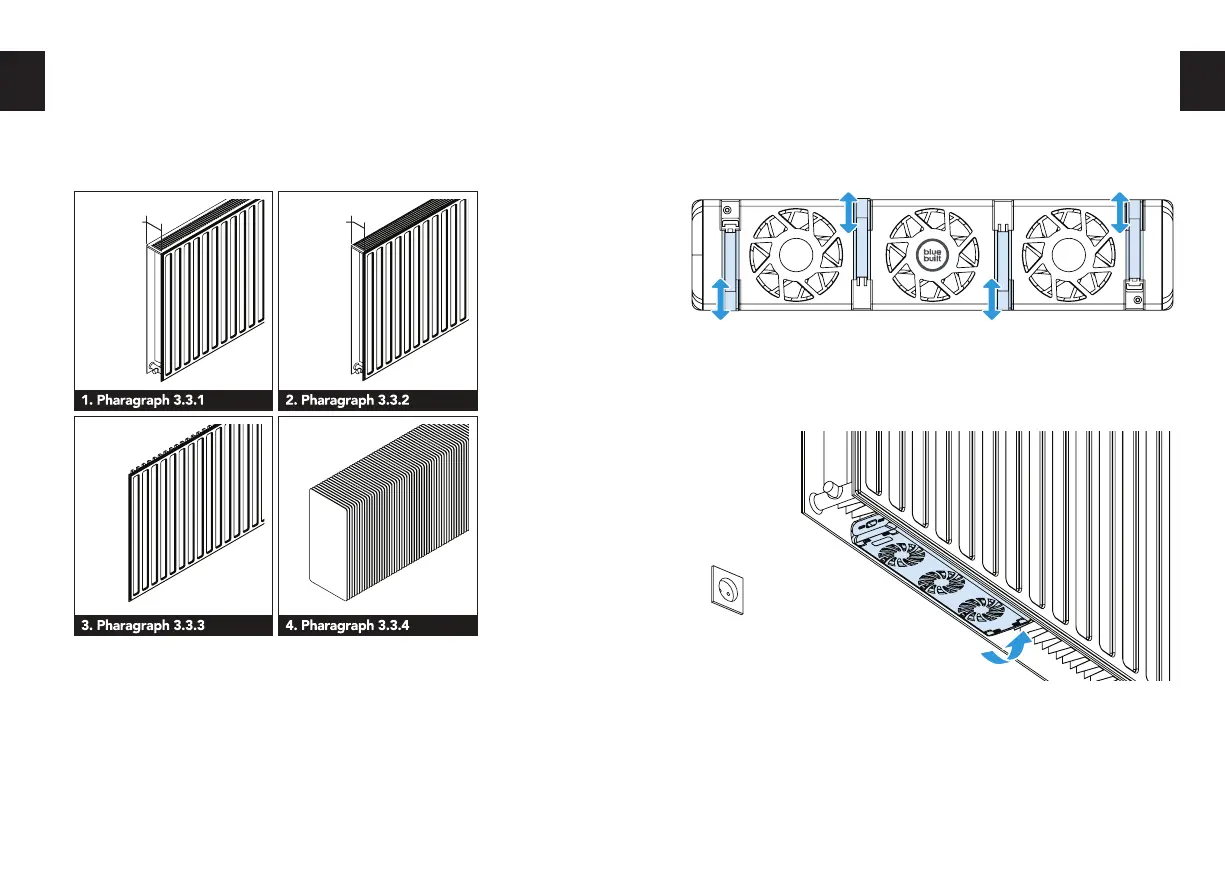 1. Pharagraph 3.3.1

2. Pharagraph 3.3.2

3. Pharagraph 3.3.3

4. Pharagraph 3.3.4

blue built