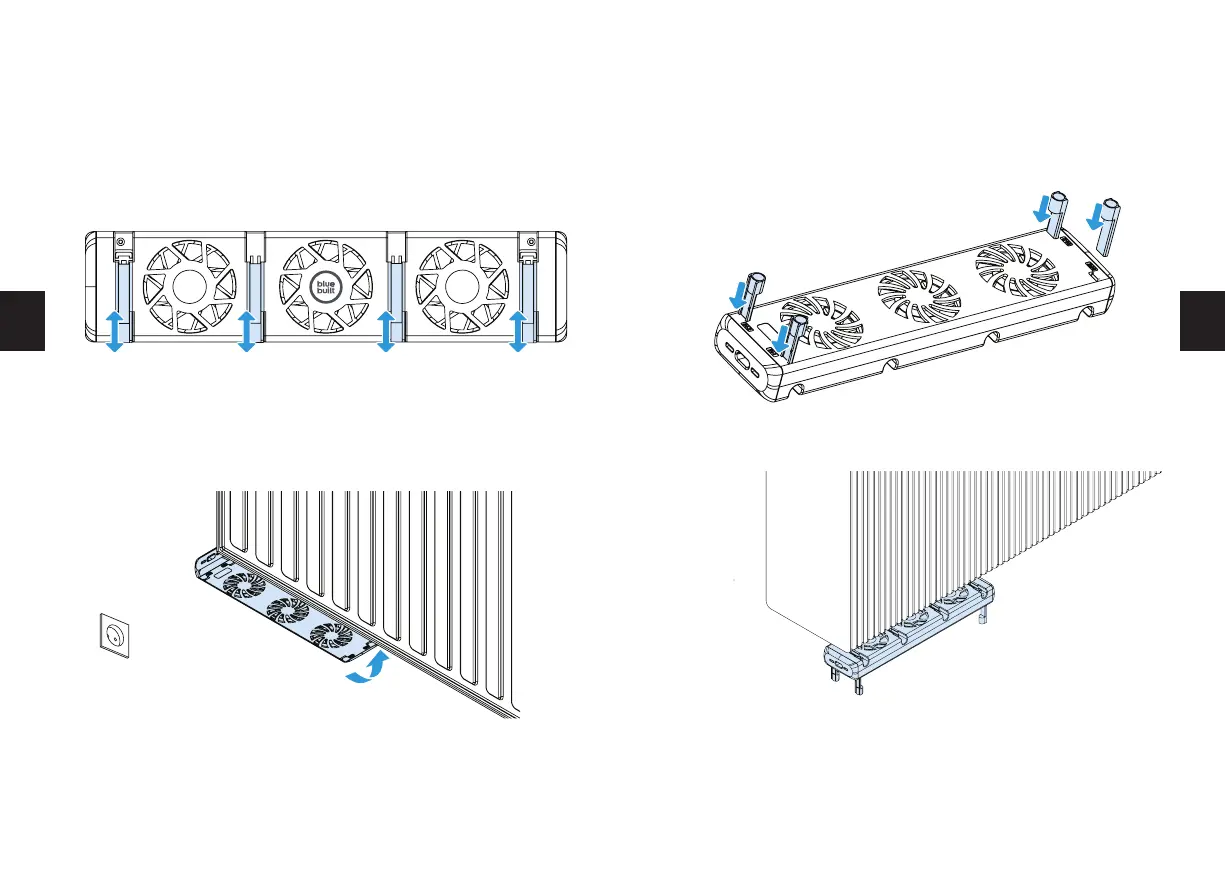 blue
built