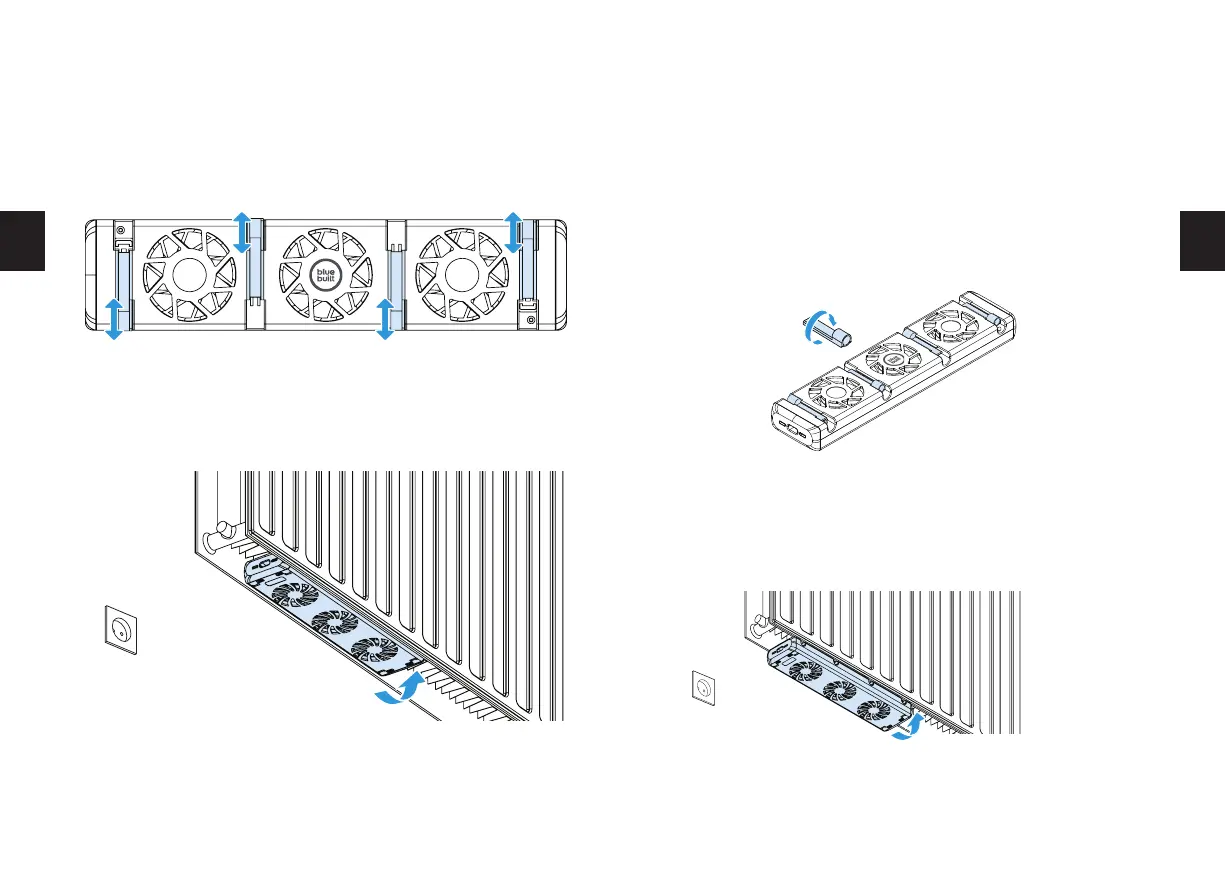 blue built