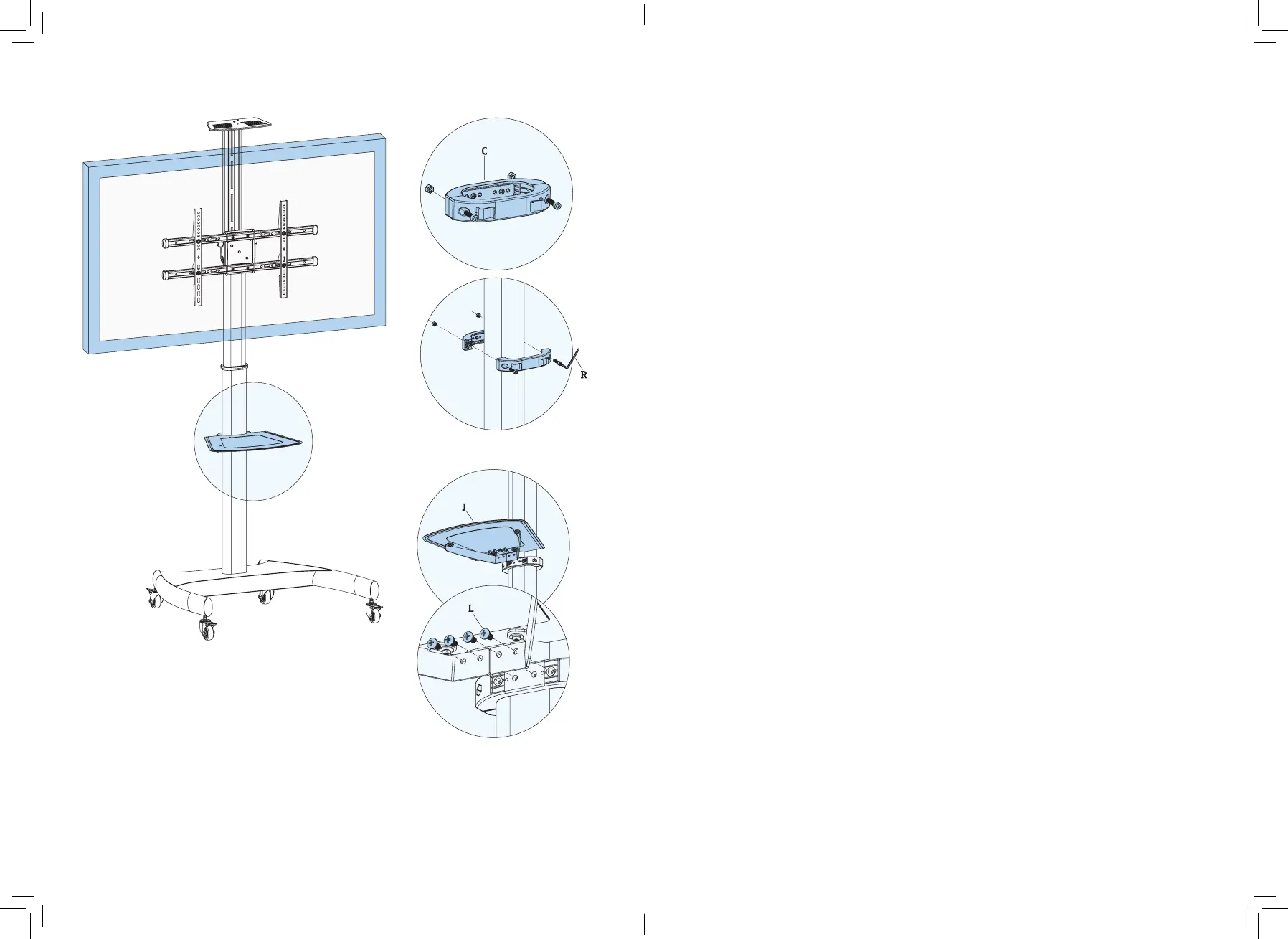 C

R

J

L