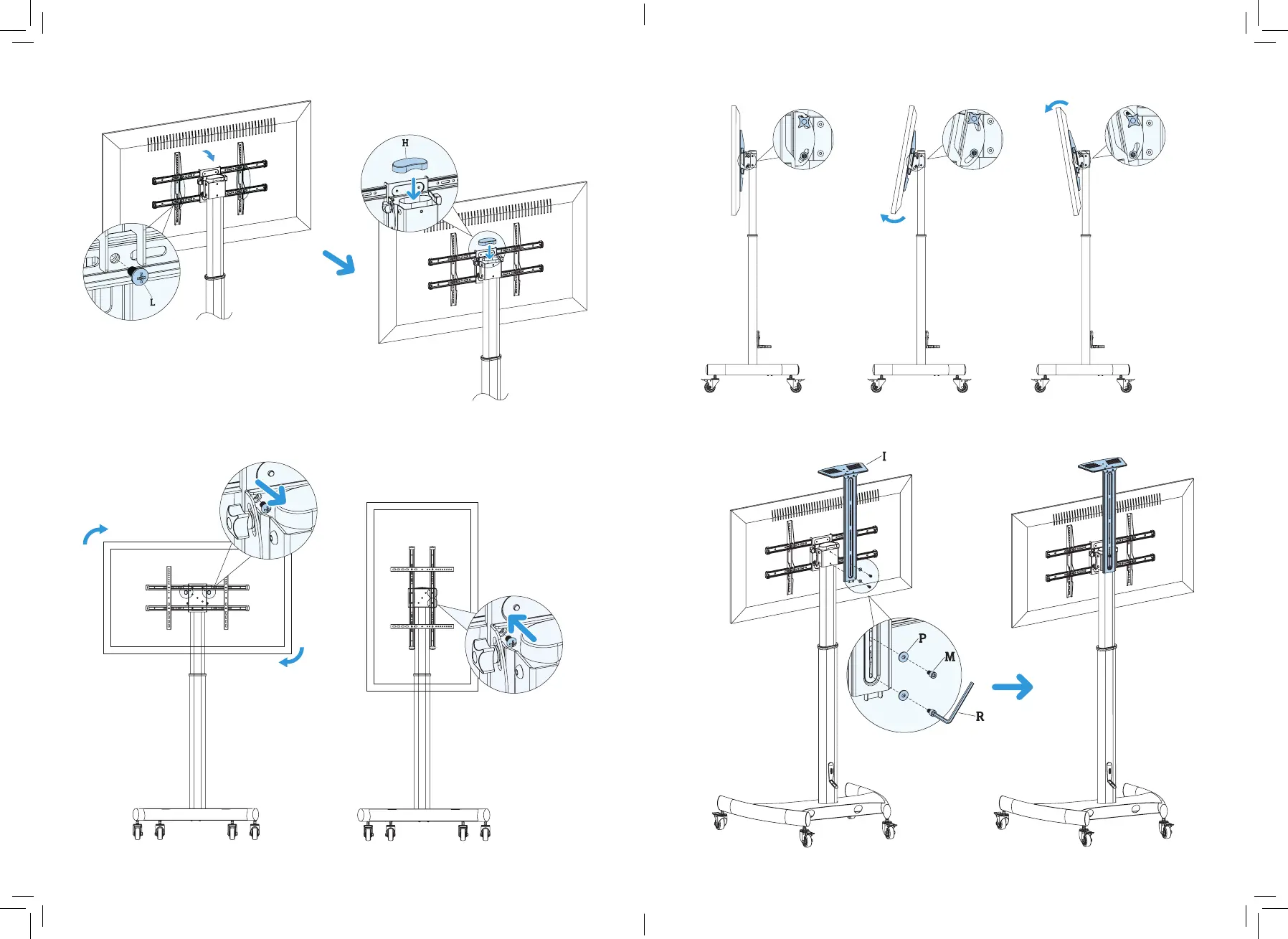 H

L

I

P

M

R