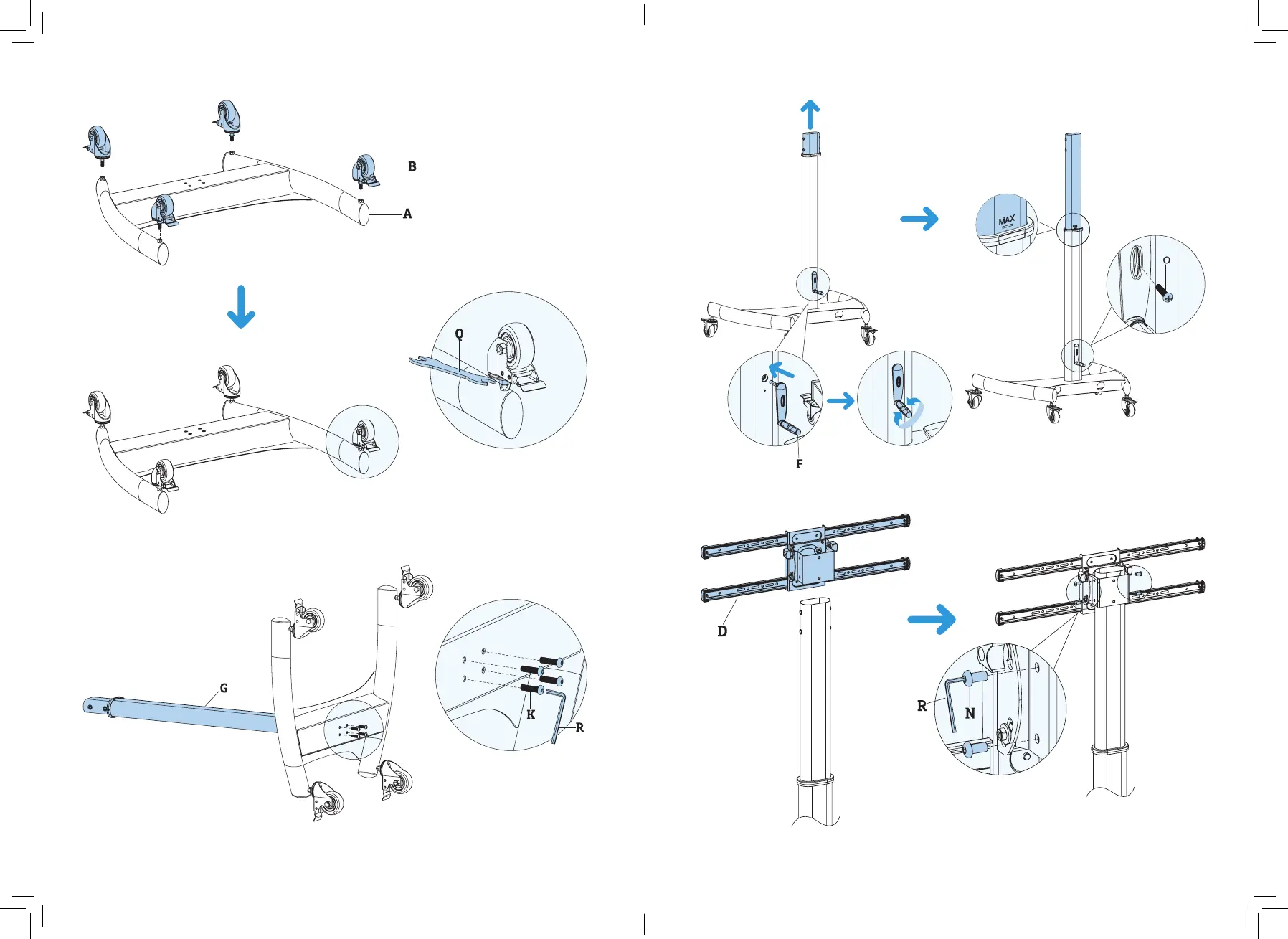 B
A
Q
G
K
R
MAX
F
D
R
N