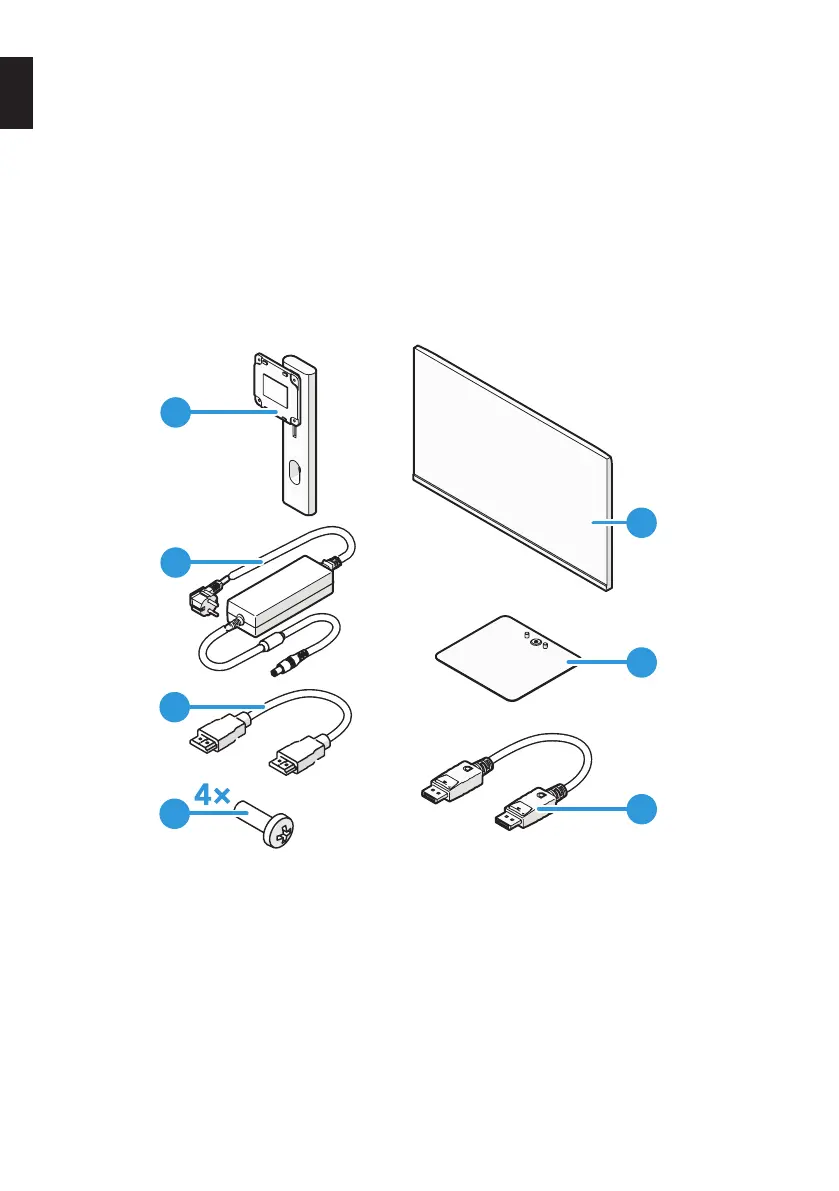 4×