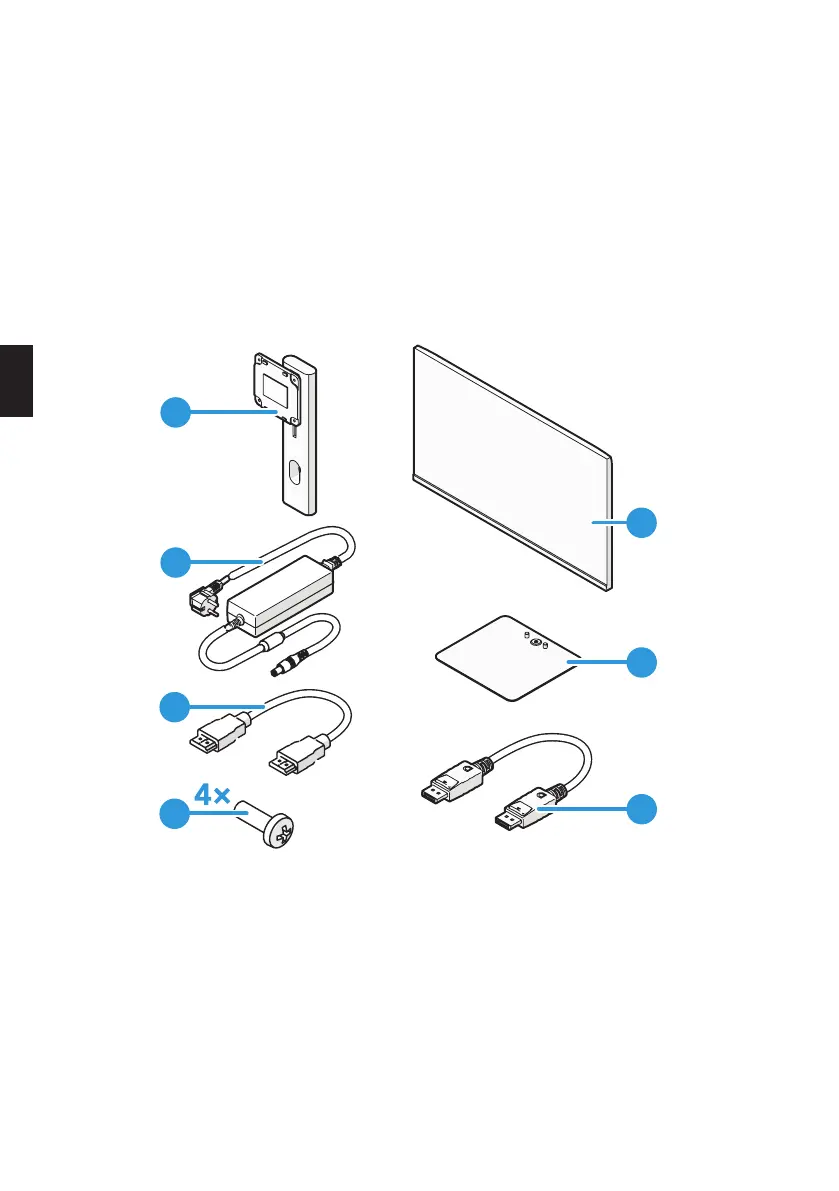 4×