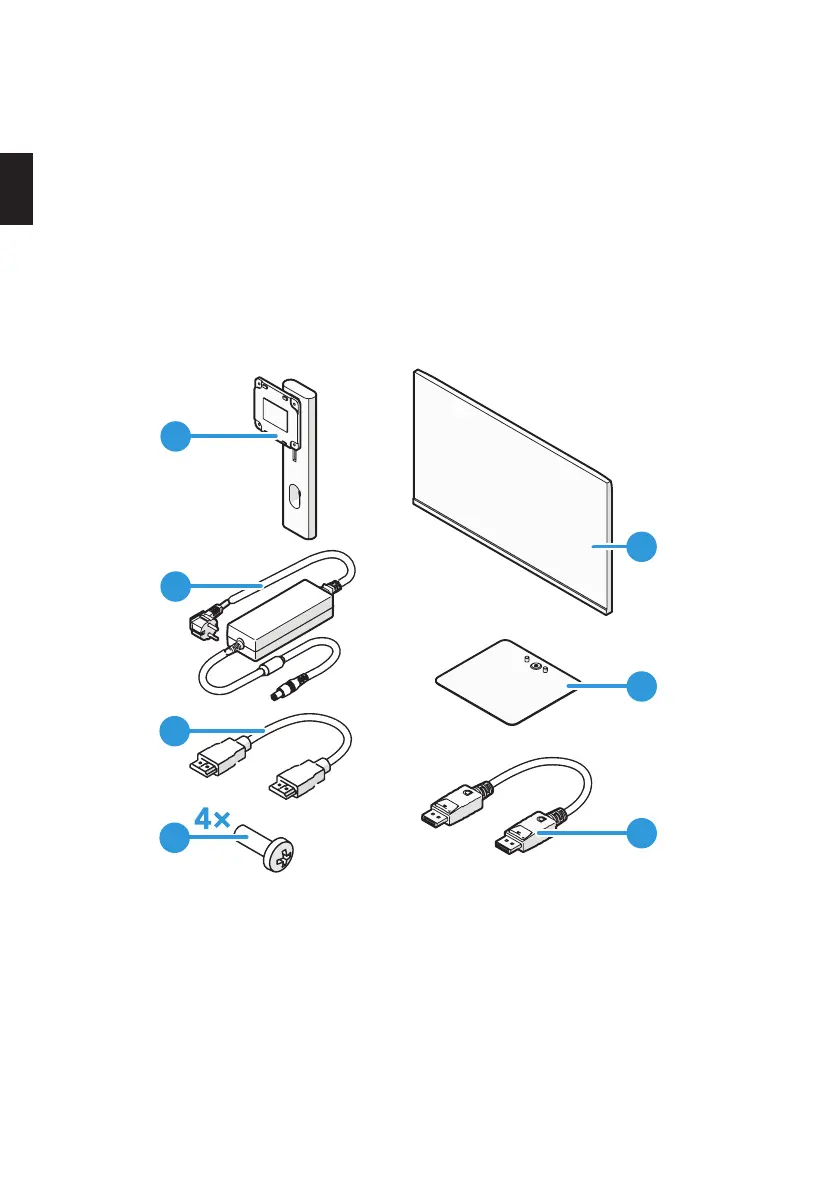 4×