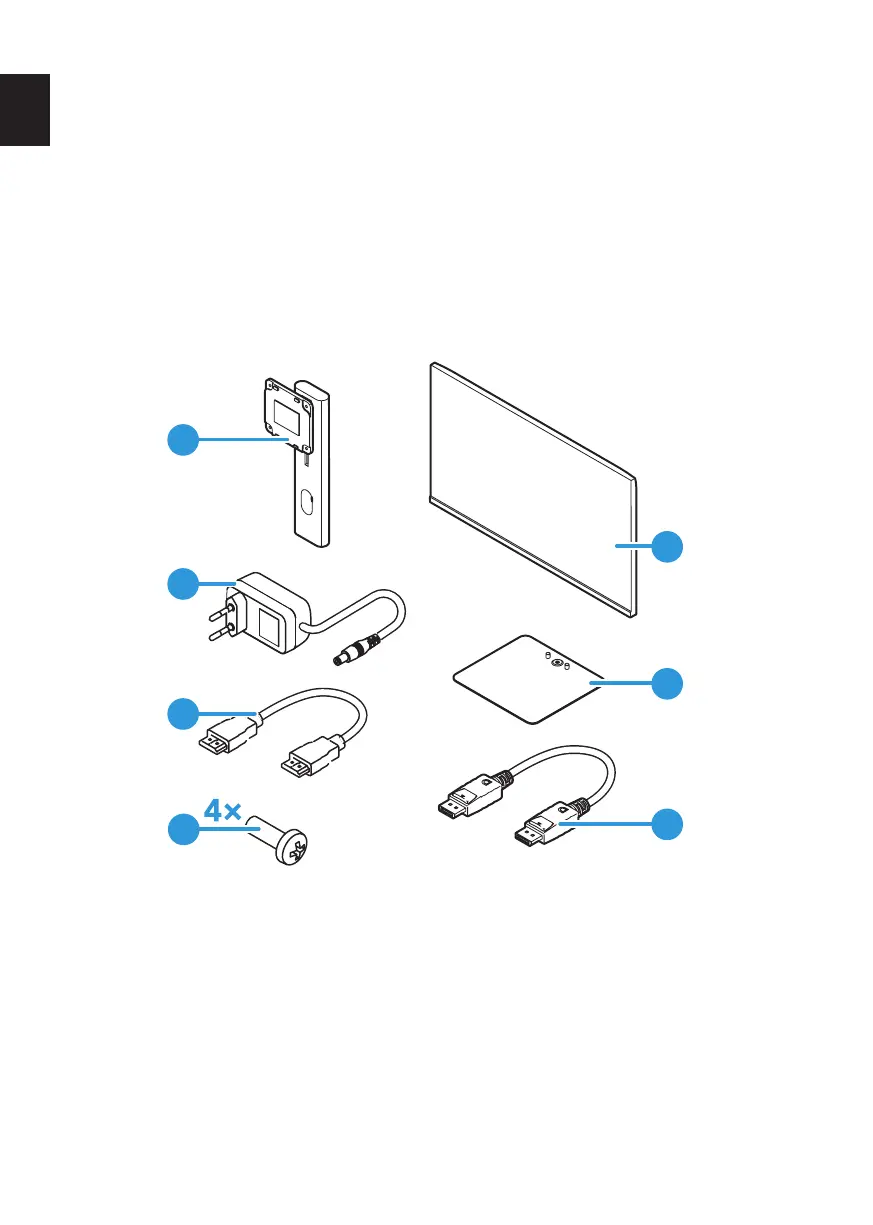 4×