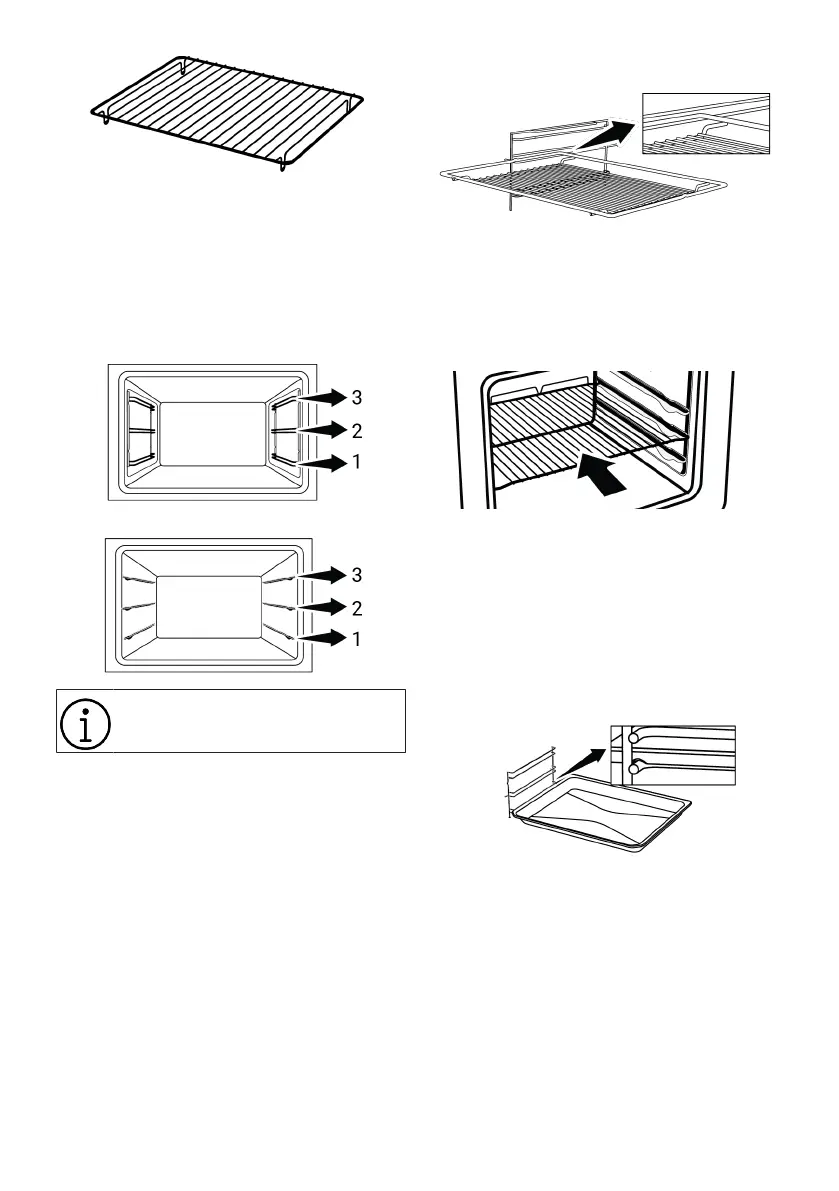 3
2
1

3
2
1