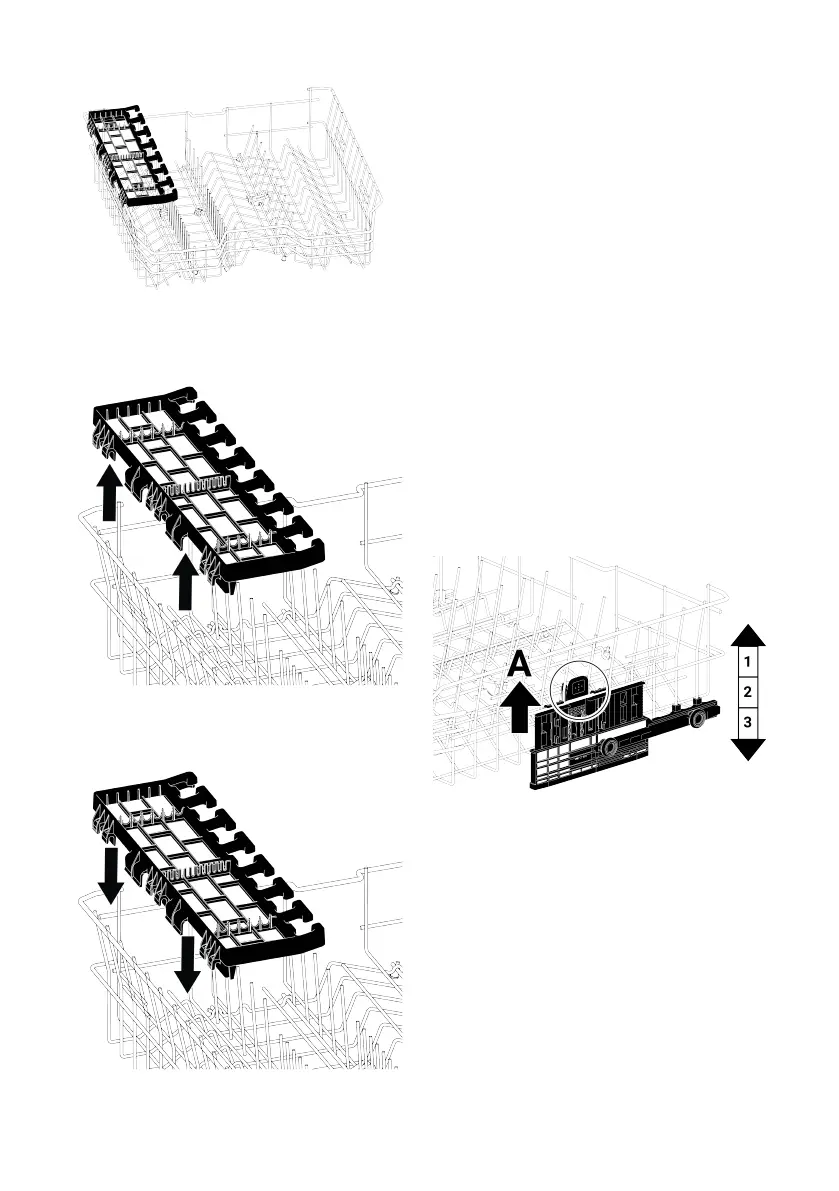 A
1
2
3