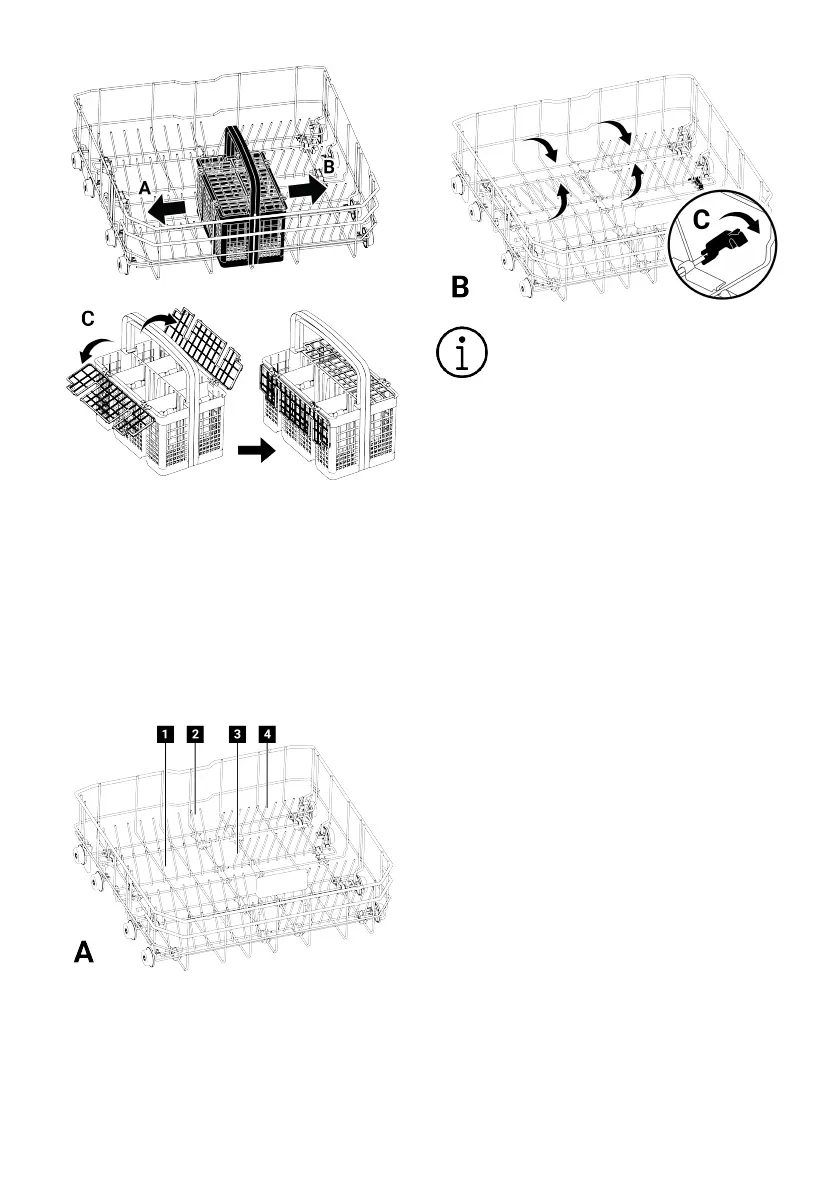 A
B
C
B
C
1
2
3
4
A