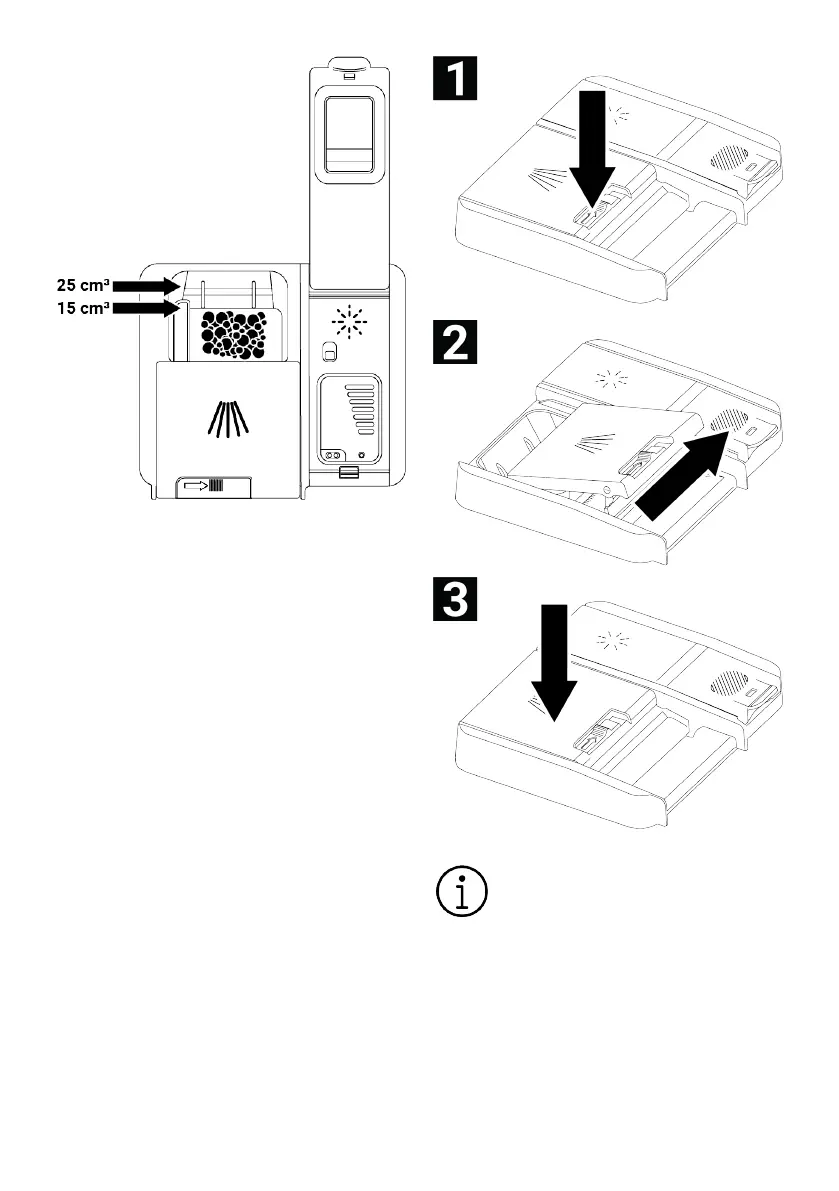 25 cm³
15 cm³

1

2

3