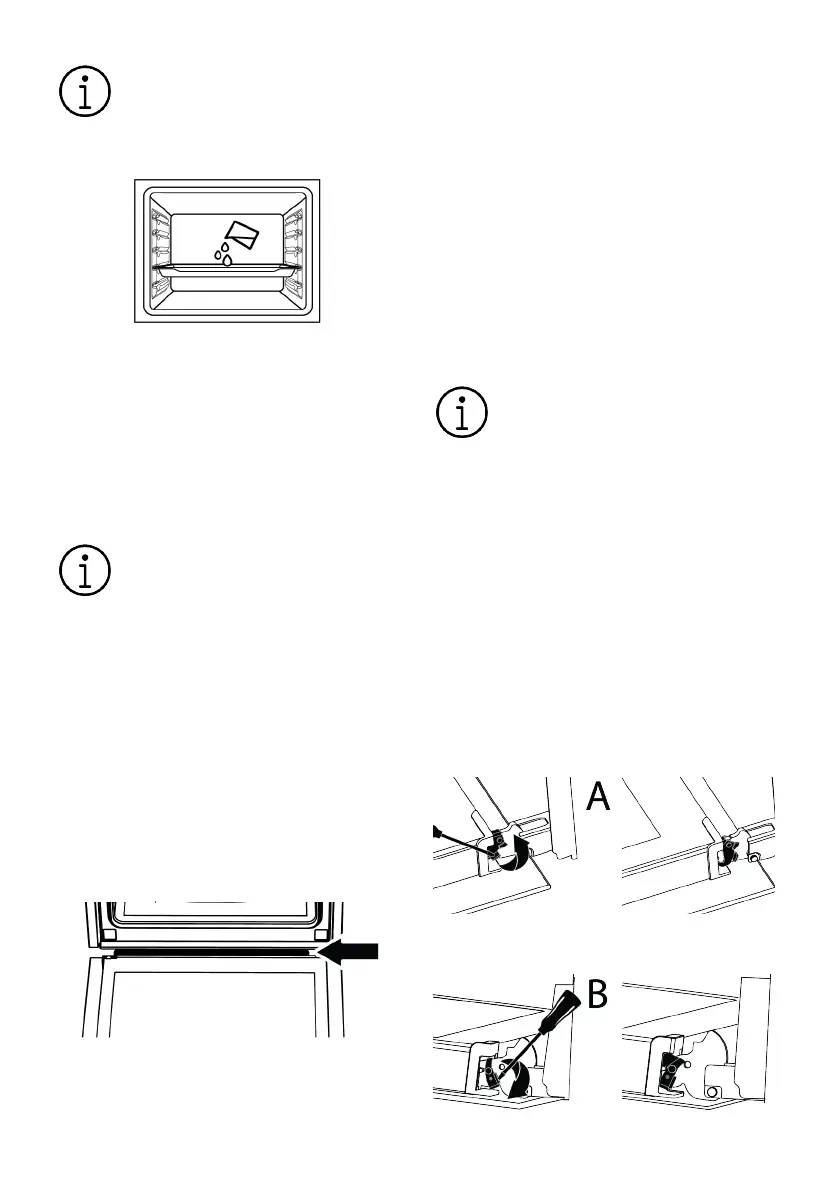 A

B