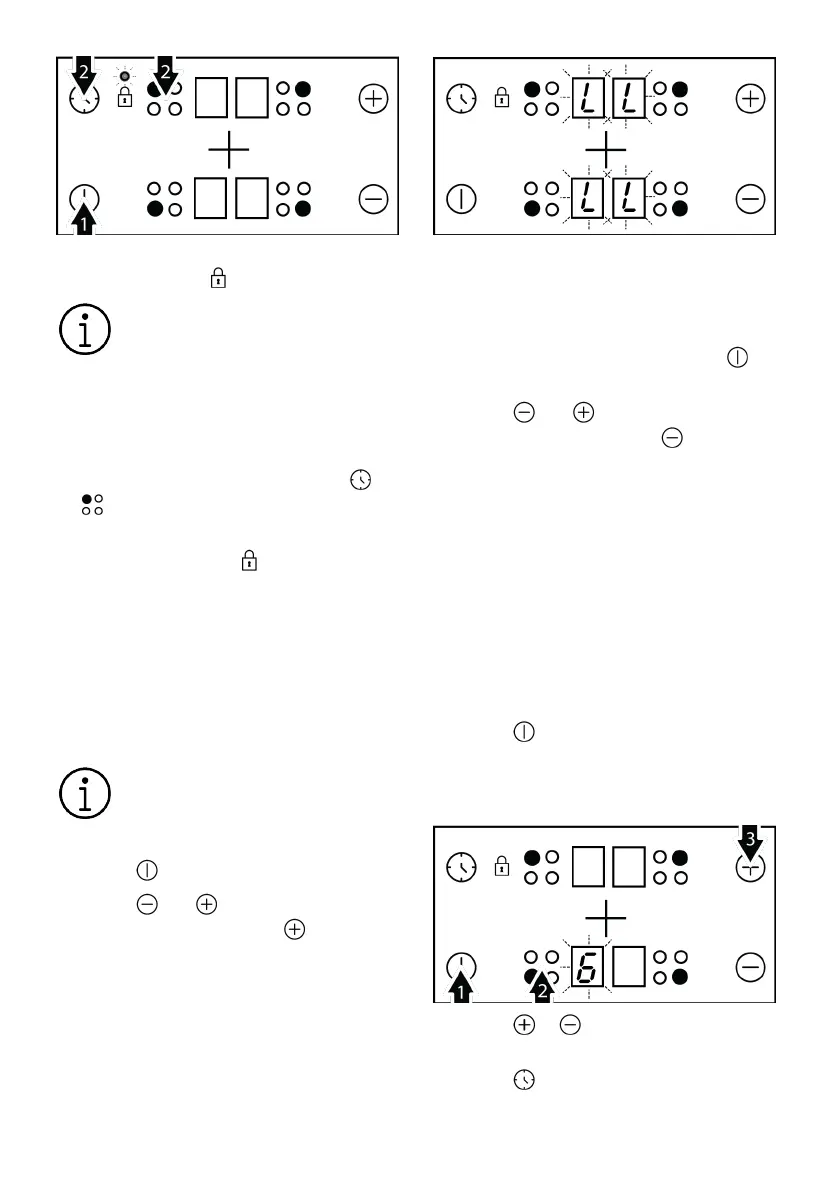 2
2
1

L L
L L

3
6
1
2