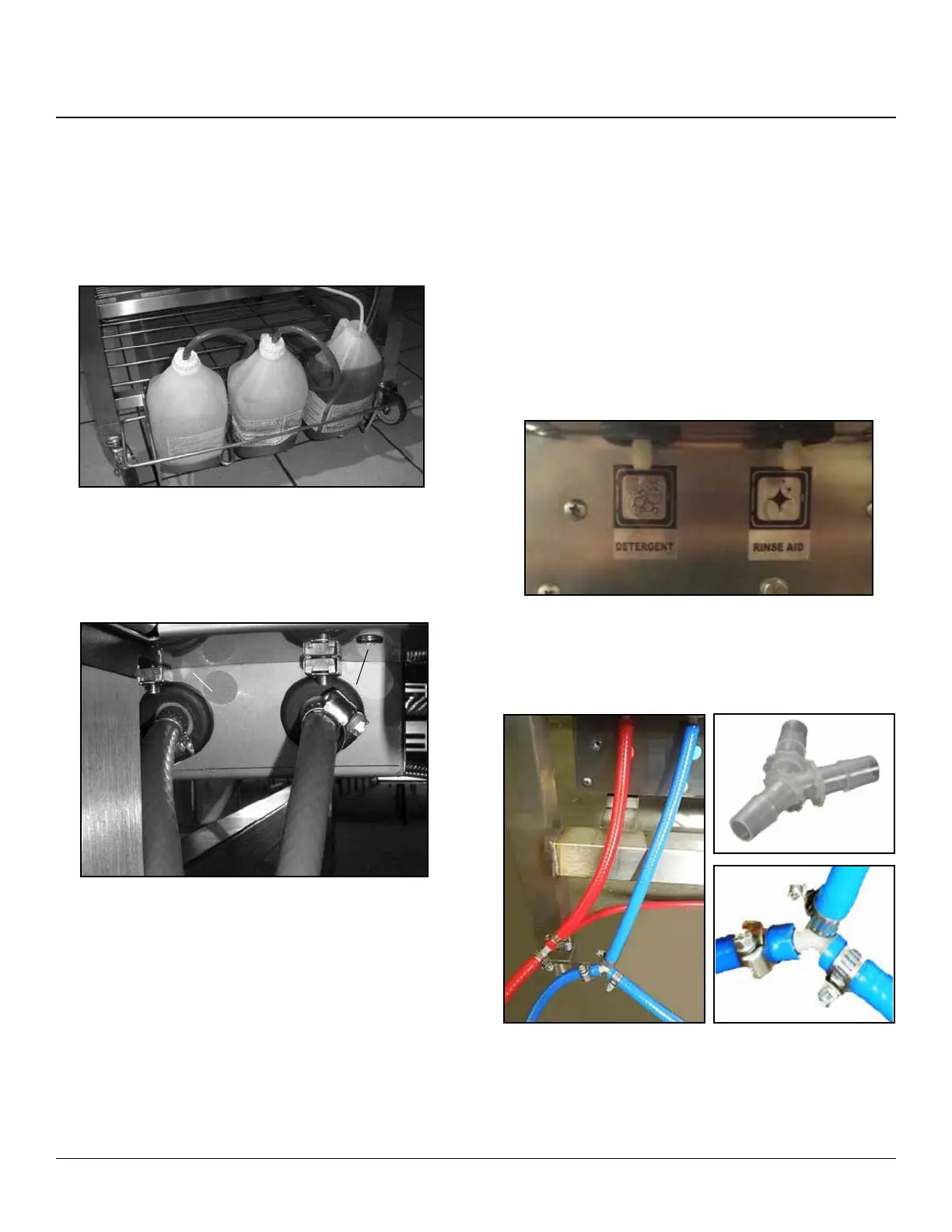 DETERGENT

RINSE AID