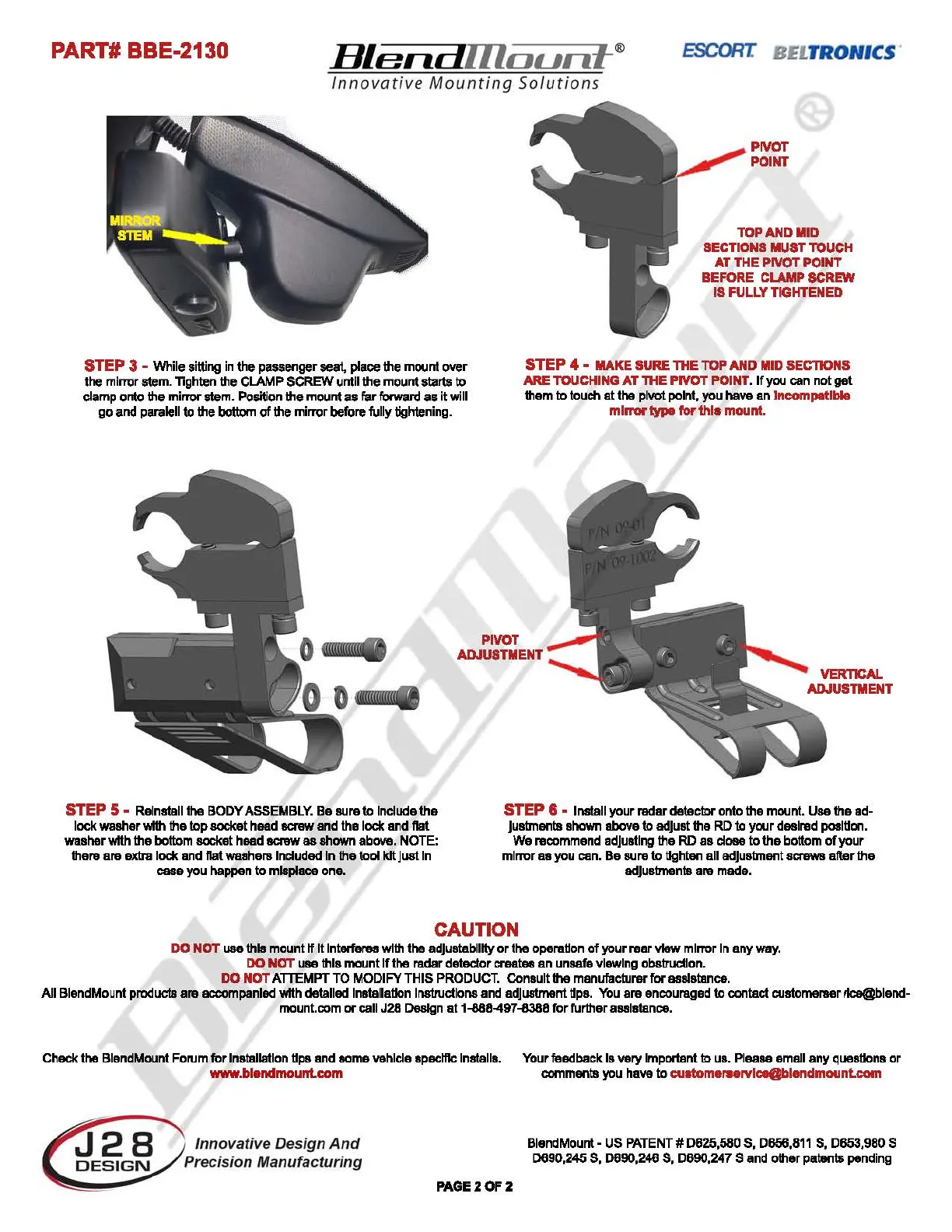 PART# BBE-2130

BlendMount®
Innovative Mounting Solutions

ESCORT BELTRONICS

MIRROR STEM

PIVOT POINT

TOP AND MID SECTIONS MUST TOUCH AT THE PIVOT POINT BEFORE CLAMP SCREW IS FULLY TIGHTENED

STEP 3 - While sitting in the passenger seat, place the mount over the mirror stem. Tighten the CLAMP SCREW until the mount starts to clamp onto the mirror stem. Position the mount as far forward as it will go and paralell to the bottom of the mirror before fully tightening.

STEP 4 - MAKE SURE THE TOP AND MID SECTIONS ARE TOUCHING AT THE PIVOT POINT. If you can not get them to touch at the pivot point, you have an incompatible mirror type for this mount.

P/N 09-01
P/N 09-1002

PIVOT ADJUSTMENT

VERTICAL ADJUSTMENT

STEP 5 - Reinstall the BODY ASSEMBLY. Be sure to include the lock washer with the top socket head screw and the lock and flat washer with the bottom socket head screw as shown above. NOTE: there are extra lock and flat washers included in the tool kit just in case you happen to misplace one.

STEP 6 - Install your radar detector onto the mount. Use the adjustments shown above to adjust the RD to your desired position. We recommend adjusting the RD as close to the bottom of your mirror as you can. Be sure to tighten all adjustment screws after the adjustments are made.

CAUTION
DO NOT use this mount if it interferes with the adjustability or the operation of your rear view mirror in any way.
DO NOT use this mount if the radar detector creates an unsafe viewing obstruction.
DO NOT ATTEMPT TO MODIFY THIS PRODUCT. Consult the manufacturer for assistance.
All BlendMount products are accompanied with detailed installation instructions and adjustment tips. You are encouraged to contact customerser rice@blendmount.com or call J28 Design at 1-888-497-8388 for further assistance.

Check the BlendMount Forum for installation tips and some vehicle specific installs.
www.blendmount.com

Your feedback is very important to us. Please email any questions or comments you have to customerservice@blendmount.com

J28 DESIGN
Innovative Design And Precision Manufacturing

BlendMount - US PATENT # D625,580 S, D656,811 S, D653,980 S D690,245 S, D690,246 S, D690,247 S and other patents pending

PAGE 2 OF 2