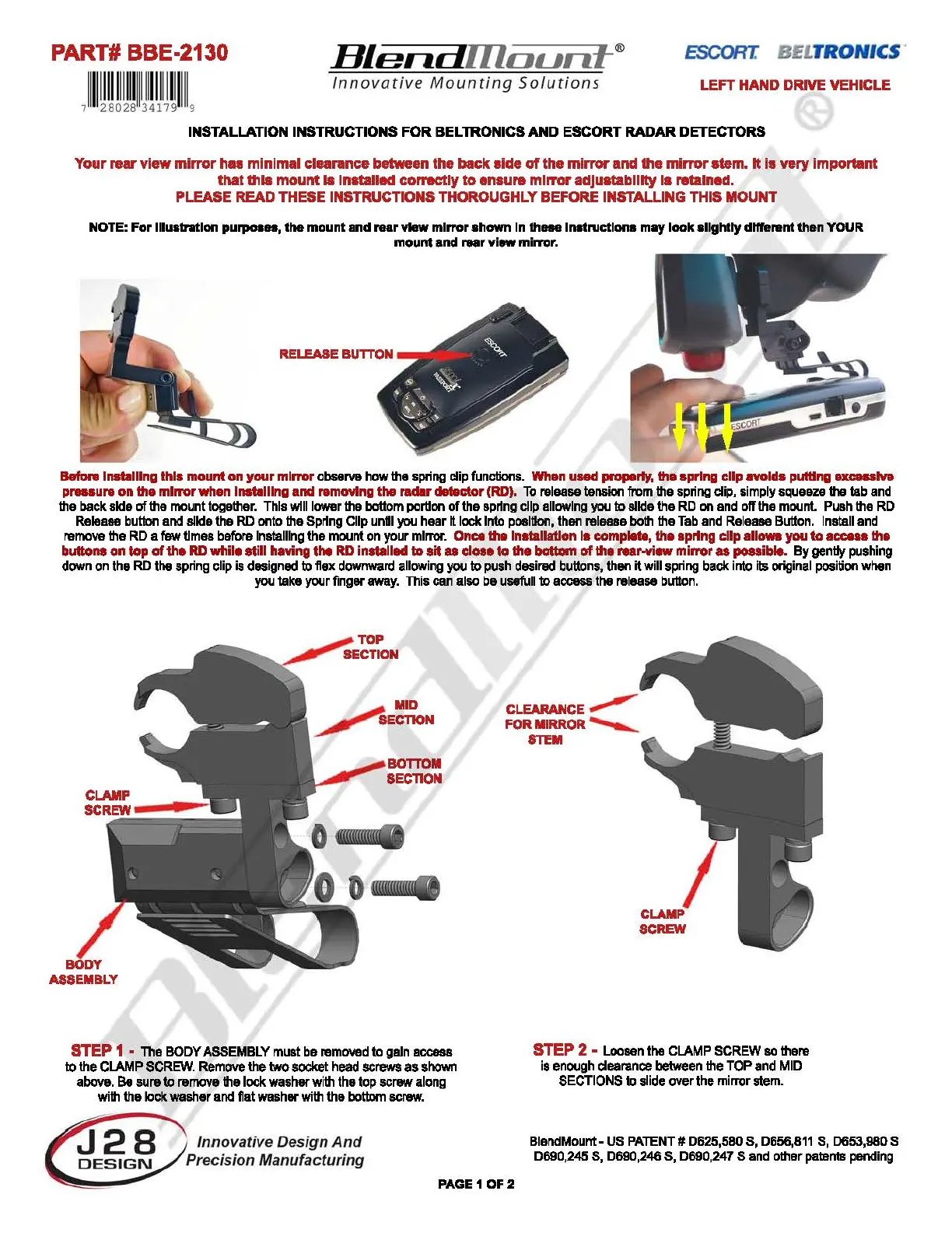 PART# BBE-2130

7 28028 34179 9

BlendMount®
Innovative Mounting Solutions

ESCORT BELTRONICS

LEFT HAND DRIVE VEHICLE

INSTALLATION INSTRUCTIONS FOR BELTRONICS AND ESCORT RADAR DETECTORS

Your rear view mirror has minimal clearance between the back side of the mirror and the mirror stem. It is very important that this mount is installed correctly to ensure mirror adjustability is retained.
PLEASE READ THESE INSTRUCTIONS THOROUGHLY BEFORE INSTALLING THIS MOUNT

NOTE: For illustration purposes, the mount and rear view mirror shown in these instructions may look slightly different then YOUR mount and rear view mirror.

RELEASE BUTTON

ESCORT

PASSPORT

ESCORT

Before installing this mount on your mirror observe how the spring clip functions. When used properly, the spring clip avoids putting excessive pressure on the mirror when installing and removing the radar detector (RD). To release tension from the spring clip, simply squeeze the tab and the back side of the mount together. This will lower the bottom portion of the spring clip allowing you to slide the RD on and off the mount. Push the RD Release button and slide the RD onto the Spring Clip until you hear it lock into position, then release both the Tab and Release Button. Install and remove the RD a few times before installing the mount on your mirror. Once the installation is complete, the spring clip allows you to access the buttons on top of the RD while still having the RD installed to sit as close to the bottom of the rear-view mirror as possible. By gently pushing down on the RD the spring clip is designed to flex downward allowing you to push desired buttons, then it will spring back into its original position when you take your finger away. This can also be usefull to access the release button.

TOP SECTION

MID SECTION

BOTTOM SECTION

CLAMP SCREW

BODY ASSEMBLY

CLEARANCE FOR MIRROR STEM

CLAMP SCREW

STEP 1 - The BODY ASSEMBLY must be removed to gain access to the CLAMP SCREW. Remove the two socket head screws as shown above. Be sure to remove the lock washer with the top screw along with the lock washer and flat washer with the bottom screw.

STEP 2 - Loosen the CLAMP SCREW so there is enough clearance between the TOP and MID SECTIONS to slide over the mirror stem.

J28 DESIGN

Innovative Design And Precision Manufacturing

BlendMount - US PATENT # D625,580 S, D656,811 S, D653,980 S D690,245 S, D690,246 S, D690,247 S and other patents pending

PAGE 1 OF 2