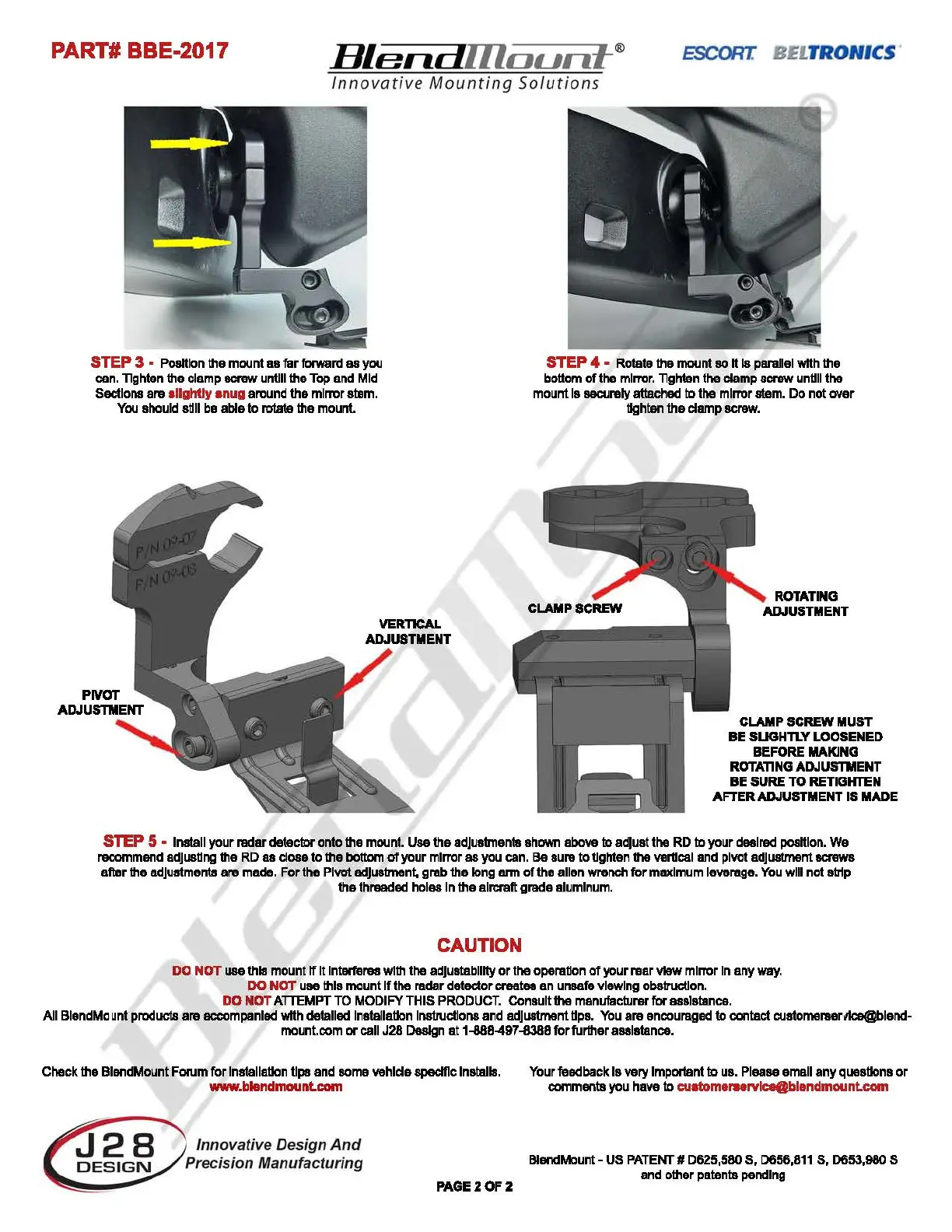 PART# BBE-2017

BlendMount®
Innovative Mounting Solutions

ESCORT BELTRONICS

STEP 3 - Position the mount as far forward as you can. Tighten the clamp screw untill the Top and Mid Sections are slightly snug around the mirror stem. You should still be able to rotate the mount.

STEP 4 - Rotate the mount so it is parallel with the bottom of the mirror. Tighten the clamp screw untill the mount is securely attached to the mirror stem. Do not over tighten the clamp screw.

P/N 09-07
P/N 09-08

VERTICAL ADJUSTMENT

PIVOT ADJUSTMENT

CLAMP SCREW

ROTATING ADJUSTMENT

CLAMP SCREW MUST BE SLIGHTLY LOOSENED BEFORE MAKING ROTATING ADJUSTMENT BE SURE TO RETIGHTEN AFTER ADJUSTMENT IS MADE

STEP 5 - Install your radar detector onto the mount. Use the adjustments shown above to adjust the RD to your desired position. We recommend adjusting the RD as close to the bottom of your mirror as you can. Be sure to tighten the vertical and pivot adjustment screws after the adjustments are made. For the Pivot adjustment, grab the long arm of the allen wrench for maximum leverage. You will not strip the threaded holes in the aircraft grade aluminum.

CAUTION

DO NOT use this mount if it interferes with the adjustability or the operation of your rear view mirror in any way.
DO NOT use this mount if the radar detector creates an unsafe viewing obstruction.
DO NOT ATTEMPT TO MODIFY THIS PRODUCT. Consult the manufacturer for assistance.
All BlendMount products are accompanied with detailed installation instructions and adjustment tips. You are encouraged to contact customerservice@blendmount.com or call J28 Design at 1-888-497-8388 for further assistance.

Check the BlendMount Forum for installation tips and some vehicle specific installs.
www.blendmount.com

Your feedback is very important to us. Please email any questions or comments you have to customerservice@blendmount.com

J28 DESIGN
Innovative Design And Precision Manufacturing

BlendMount - US PATENT # D625,580 S, D656,811 S, D653,980 S and other patents pending

PAGE 2 OF 2