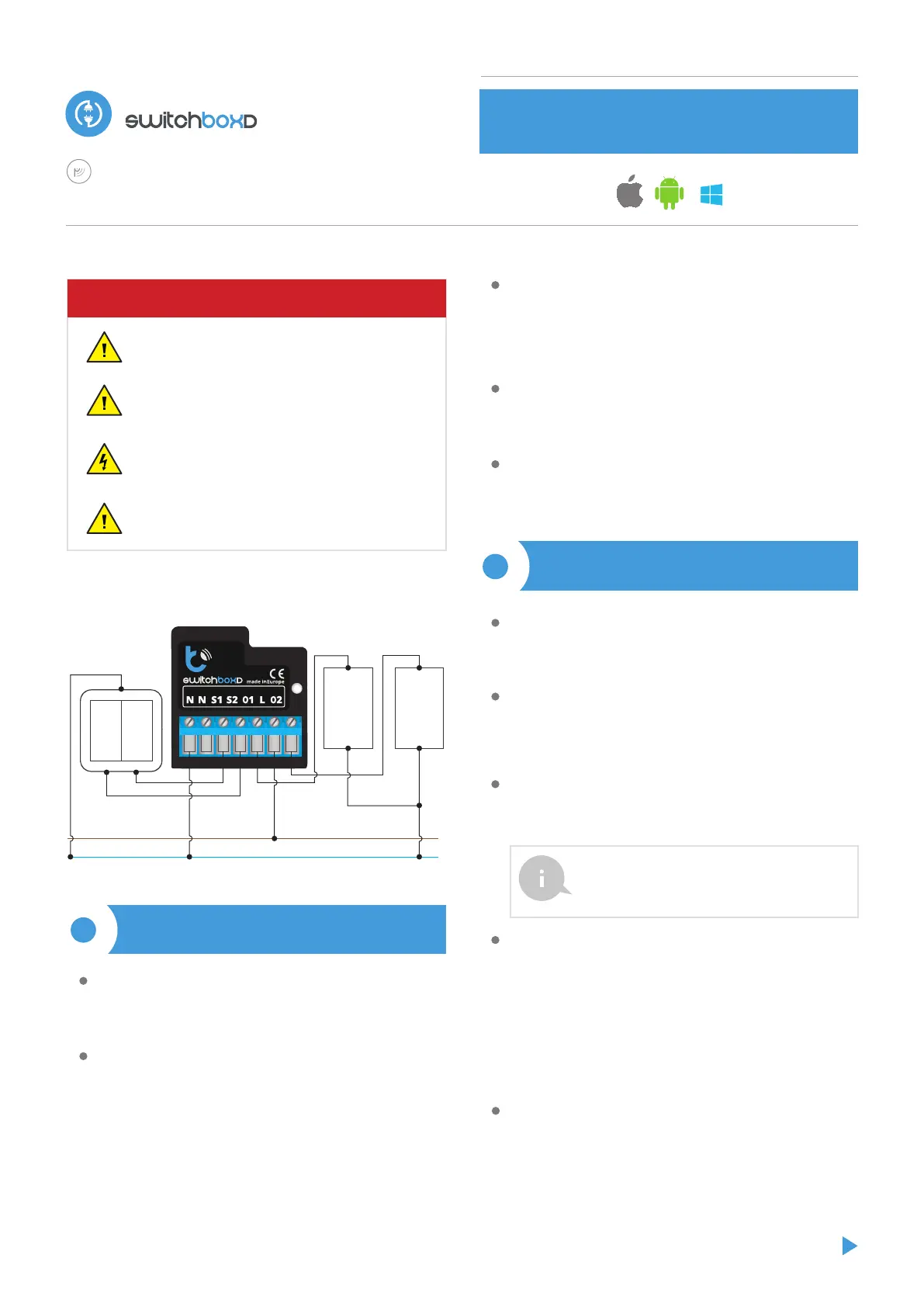 switchboxD

switchboxD made in Europe

N N S1 S2 01 L 02