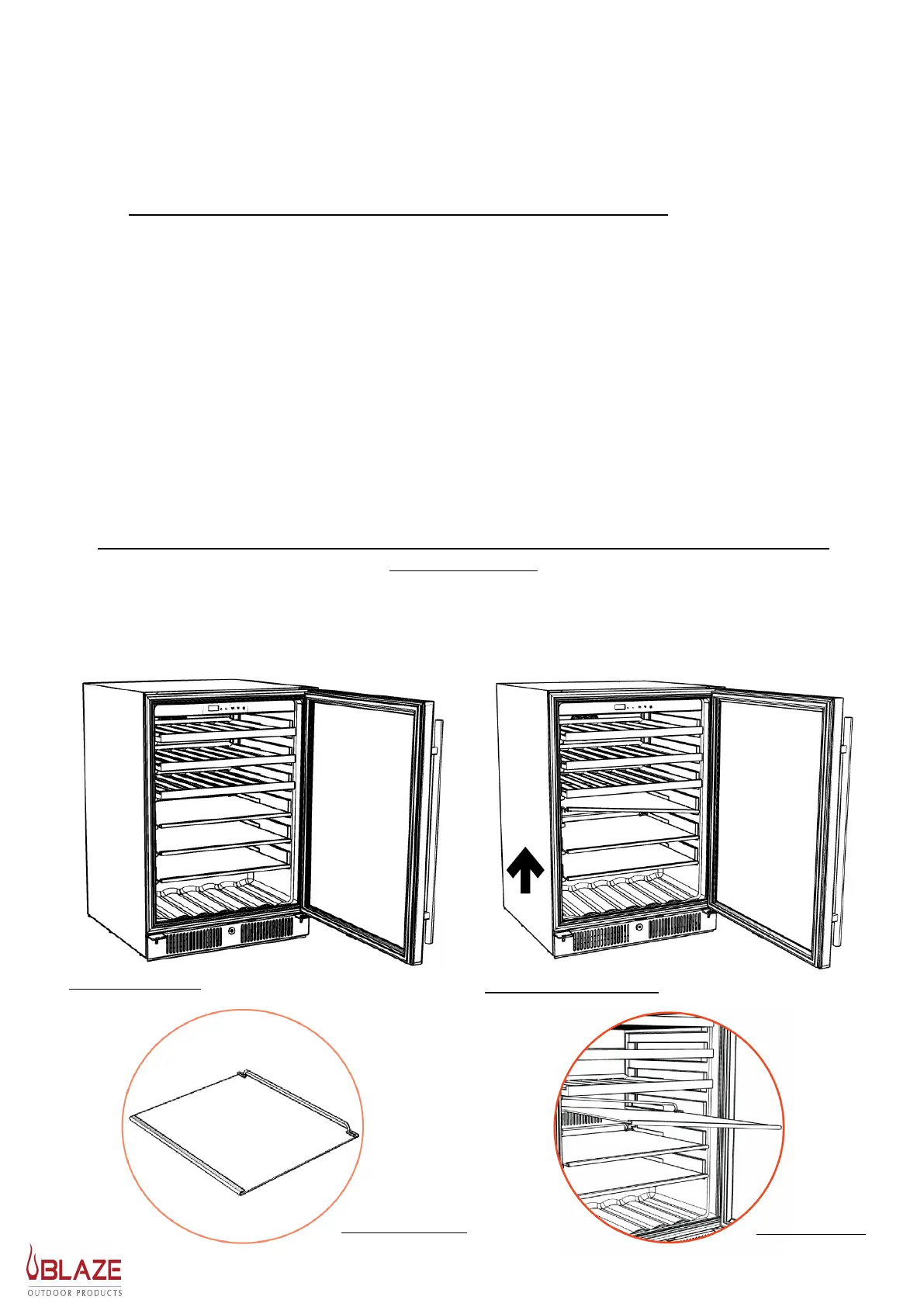 BLAZE
OUTDOOR PRODUCTS