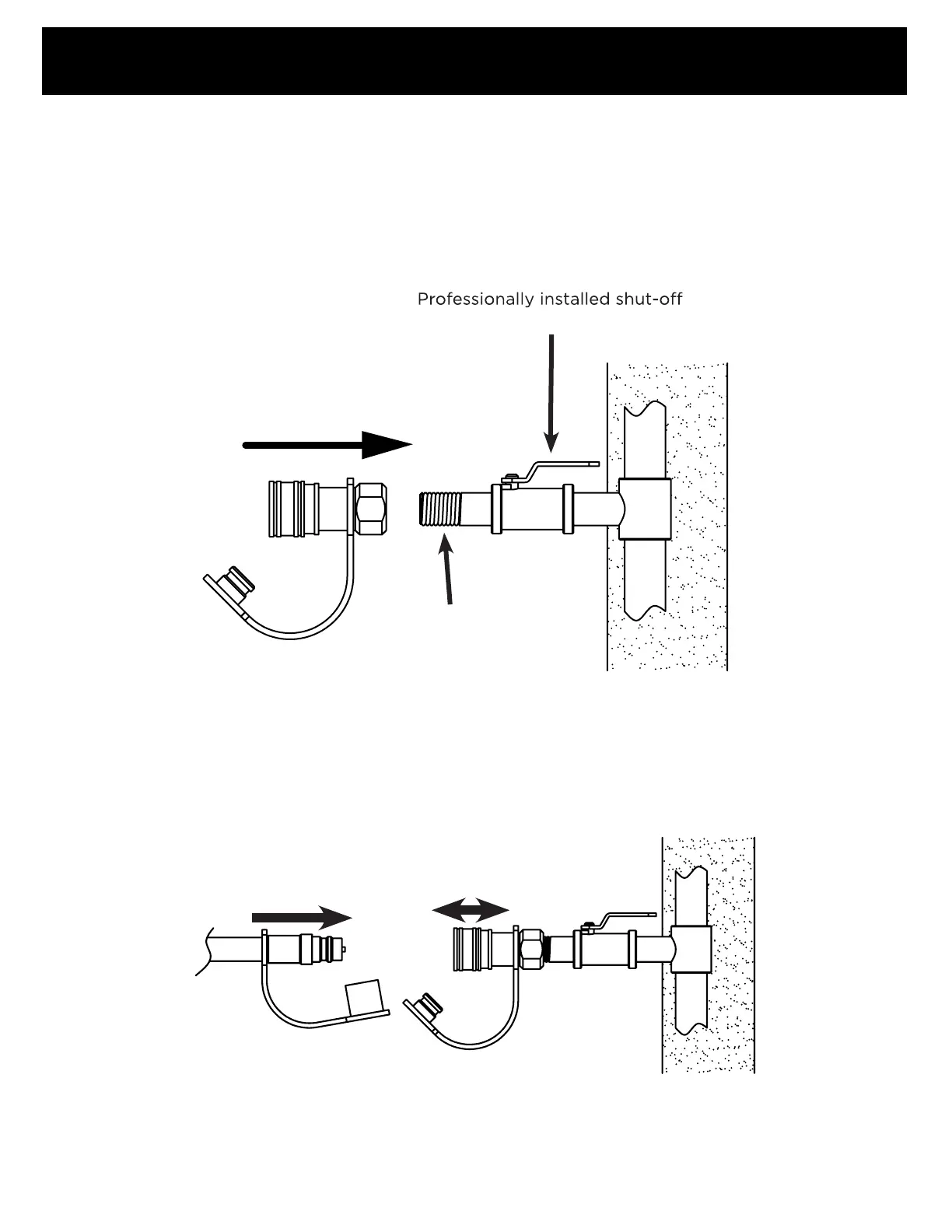 Professionally installed shut-off