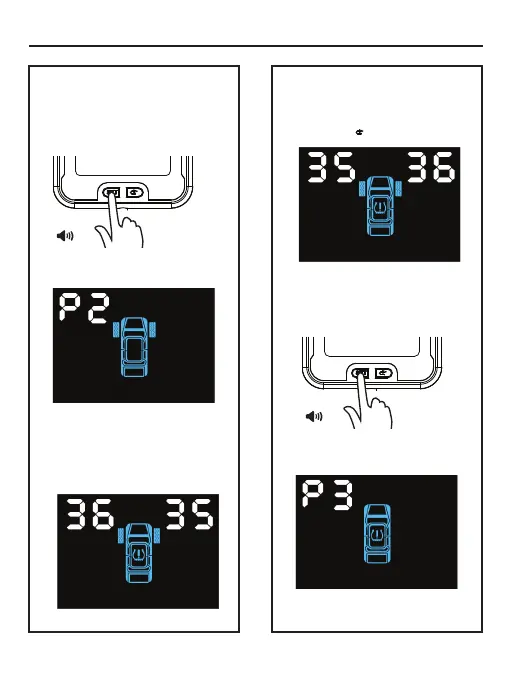 P2

36 35

35 36

P3