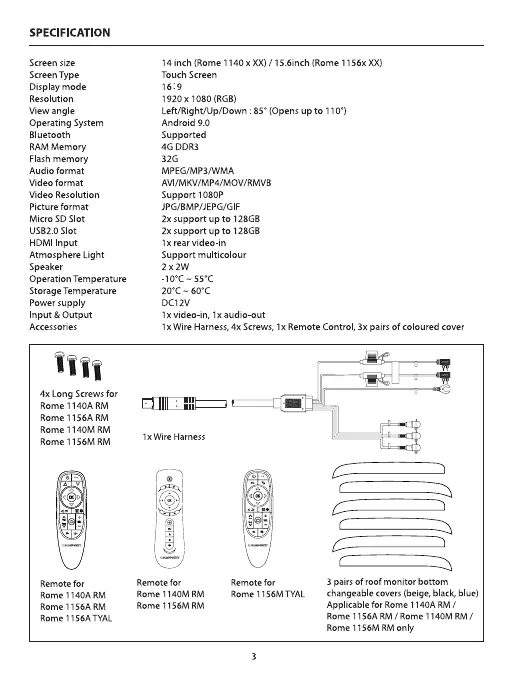 SPECIFICATION

| | |
|---|---|
| Screen size | 14 inch (Rome 1140 x XX) / 15.6inch (Rome 1156x XX) |
| Screen Type | Touch Screen |
| Display mode | 16 : 9 |
| Resolution | 1920 x 1080 (RGB) |
| View angle | Left/Right/Up/Down : 85° (Opens up to 110°) |
| Operating System | Android 9.0 |
| Bluetooth | Supported |
| RAM Memory | 4G DDR3 |
| Flash memory | 32G |
| Audio format | MPEG/MP3/WMA |
| Video format | AVI/MKV/MP4/MOV/RMVB |
| Video Resolution | Support 1080P |
| Picture format | JPG/BMP/JEPG/GIF |
| Micro SD Slot | 2x support up to 128GB |
| USB2.0 Slot | 2x support up to 128GB |
| HDMI Input | 1x rear video-in |
| Atmosphere Light | Support multicolour |
| Speaker | 2 x 2W |
| Operation Temperature | -10°C ~ 55°C |
| Storage Temperature | 20°C ~ 60°C |
| Power supply | DC12V |
| Input & Output | 1x video-in, 1x audio-out |
| Accessories | 1x Wire Harness, 4x Screws, 1x Remote Control, 3x pairs of coloured cover |

4x Long Screws for
Rome 1140A RM
Rome 1156A RM
Rome 1140M RM
Rome 1156M RM

1x Wire Harness

Remote for
Rome 1140A RM
Rome 1156A RM
Rome 1156A TYAL

Remote for
Rome 1140M RM
Rome 1156M RM

Remote for
Rome 1156M TYAL

3 pairs of roof monitor bottom changeable covers (beige, black, blue)
Applicable for Rome 1140A RM / Rome 1156A RM / Rome 1140M RM / Rome 1156M RM only

3