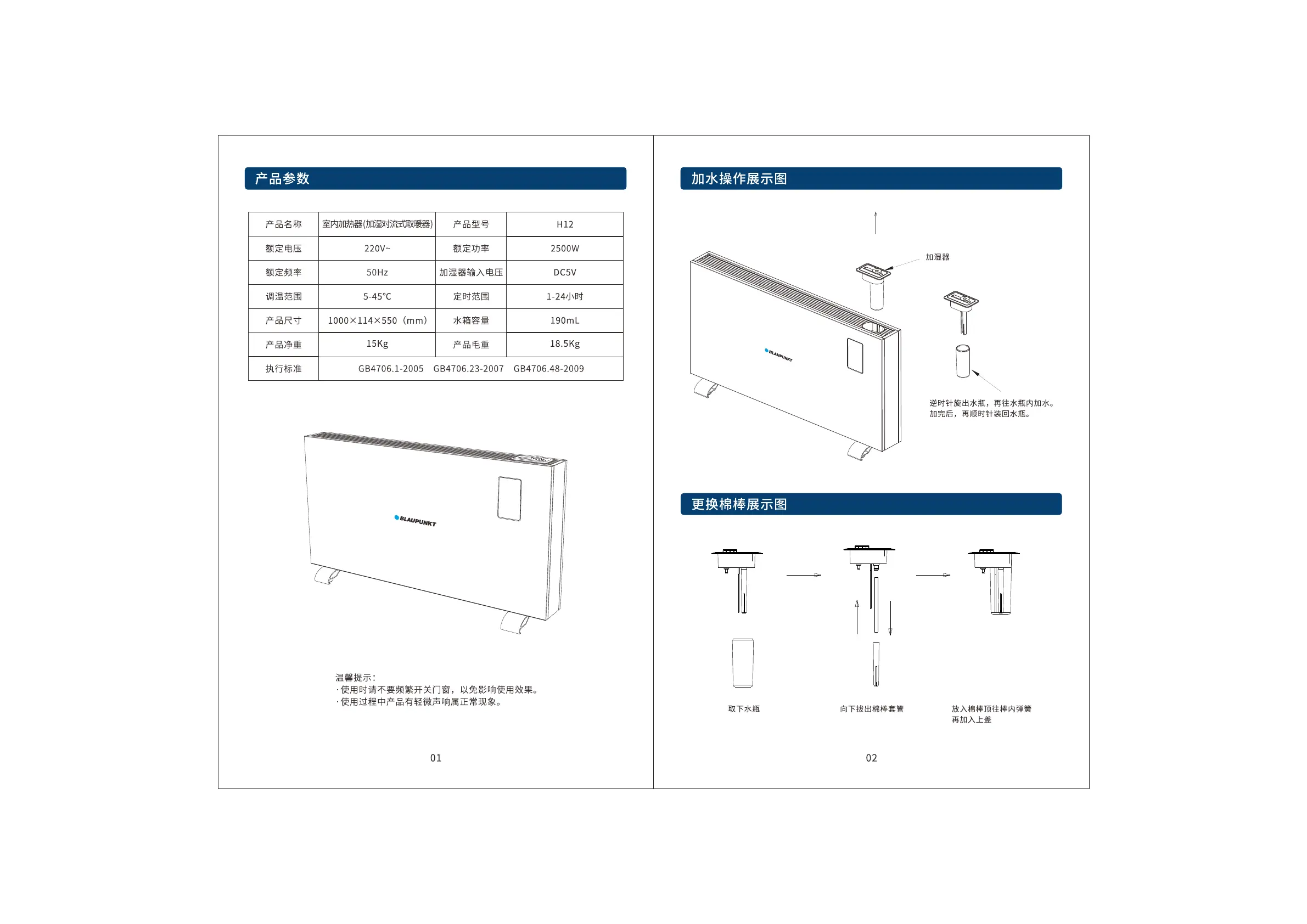 产品参数

| 产品名称 | 室内加热器(加湿对流式取暖器) | 产品型号 | H12 |
|---|---|---|---|
| 额定电压 | 220V~ | 额定功率 | 2500W |
| 额定频率 | 50Hz | 加湿器输入电压 | DC5V |
| 调温范围 | 5-45℃ | 定时范围 | 1-24小时 |
| 产品尺寸 | 1000×114×550（mm） | 水箱容量 | 190mL |
| 产品净重 | 15Kg | 产品毛重 | 18.5Kg |
| 执行标准 | GB4706.1-2005　GB4706.23-2007　GB4706.48-2009 | | |

BLAUPUNKT

温馨提示：
·使用时请不要频繁开关门窗，以免影响使用效果。
·使用过程中产品有轻微声响属正常现象。

01

加水操作展示图

加湿器

BLAUPUNKT

逆时针旋出水瓶，再往水瓶内加水。
加完后，再顺时针装回水瓶。

更换棉棒展示图

取下水瓶

向下拔出棉棒套管

放入棉棒顶往棒内弹簧
再加入上盖

02